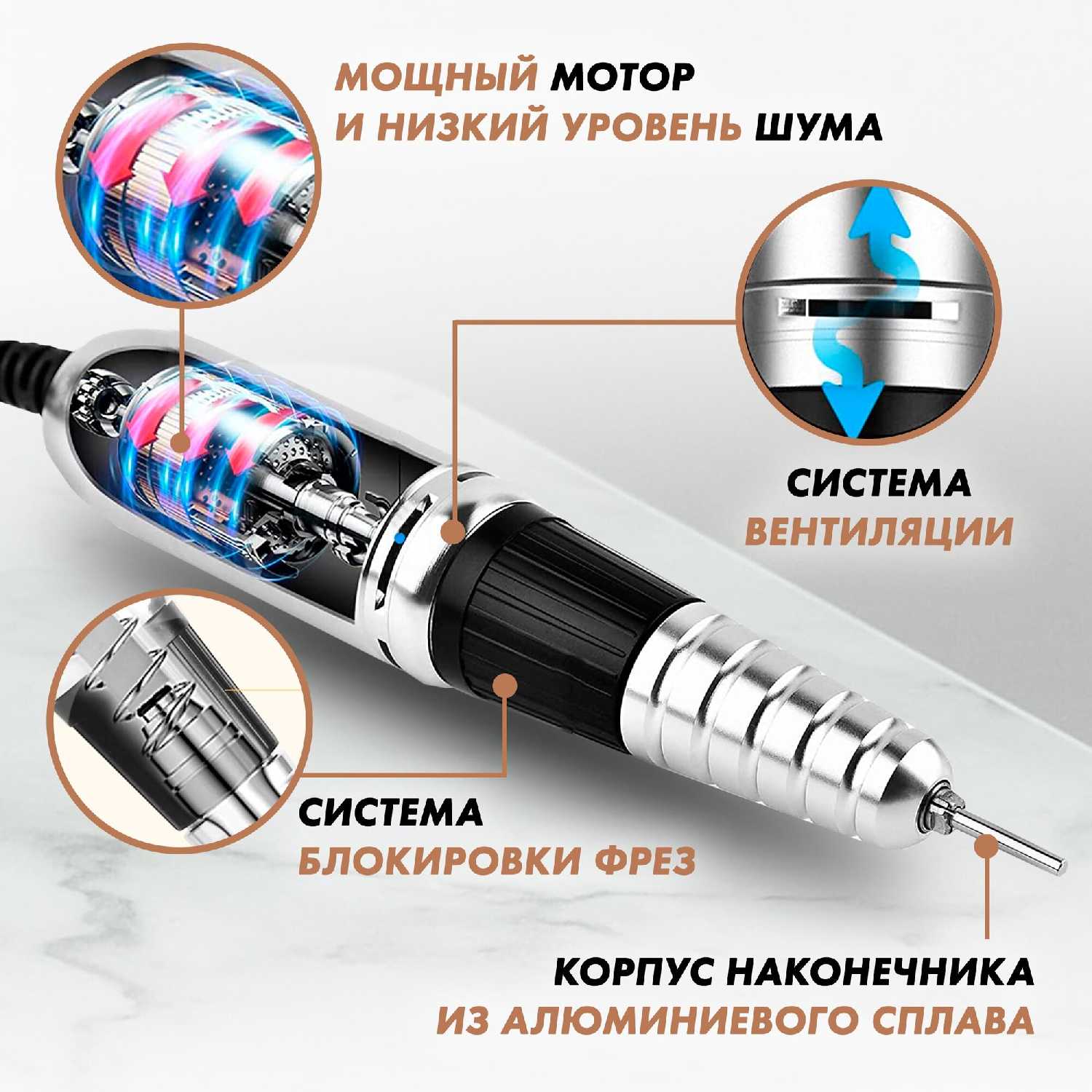 МОЩНЫЙ МОТОР
И НИЗКИЙ УРОВЕНЬ ШУМА

СИСТЕМА
ВЕНТИЛЯЦИИ

СИСТЕМА
БЛОКИРОВКИ ФРЕЗ

КОРПУС НАКОНЕЧНИКА
ИЗ АЛЮМИНИЕВОГО СПЛАВА