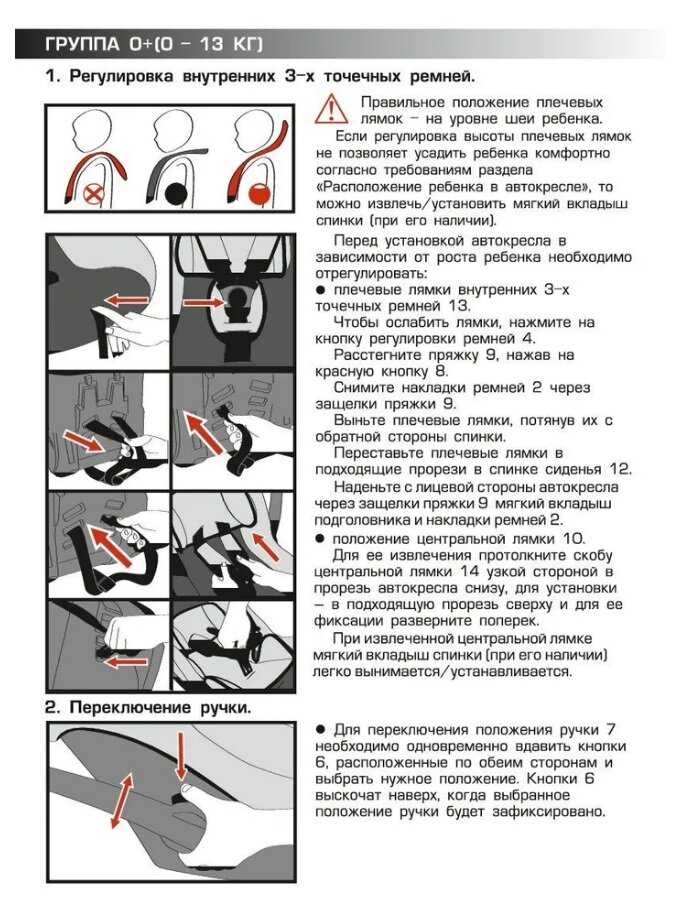 ГРУППА 0+(0 – 13 КГ)

1. Регулировка внутренних 3-х точечных ремней.

Правильное положение плечевых лямок – на уровне шеи ребенка.

Если регулировка высоты плечевых лямок не позволяет усадить ребенка комфортно согласно требованиям раздела «Расположение ребенка в автокресле», то можно извлечь/установить мягкий вкладыш спинки (при его наличии).

Перед установкой автокресла в зависимости от роста ребенка необходимо отрегулировать:

● плечевые лямки внутренних 3-х точечных ремней 13.

Чтобы ослабить лямки, нажмите на кнопку регулировки ремней 4.

Расстегните пряжку 9, нажав на красную кнопку 8.

Снимите накладки ремней 2 через защелки пряжки 9.

Выньте плечевые лямки, потянув их с обратной стороны спинки.

Переставьте плечевые лямки в подходящие прорези в спинке сиденья 12.

Наденьте с лицевой стороны автокресла через защелки пряжки 9 мягкий вкладыш подголовника и накладки ремней 2.

● положение центральной лямки 10.

Для ее извлечения протолкните скобу центральной лямки 14 узкой стороной в прорезь автокресла снизу, для установки – в подходящую прорезь сверху и для ее фиксации разверните поперек.

При извлеченной центральной лямке мягкий вкладыш спинки (при его наличии) легко вынимается/устанавливается.

2. Переключение ручки.

● Для переключения положения ручки 7 необходимо одновременно вдавить кнопки 6, расположенные по обеим сторонам и выбрать нужное положение. Кнопки 6 выскочат наверх, когда выбранное положение ручки будет зафиксировано.