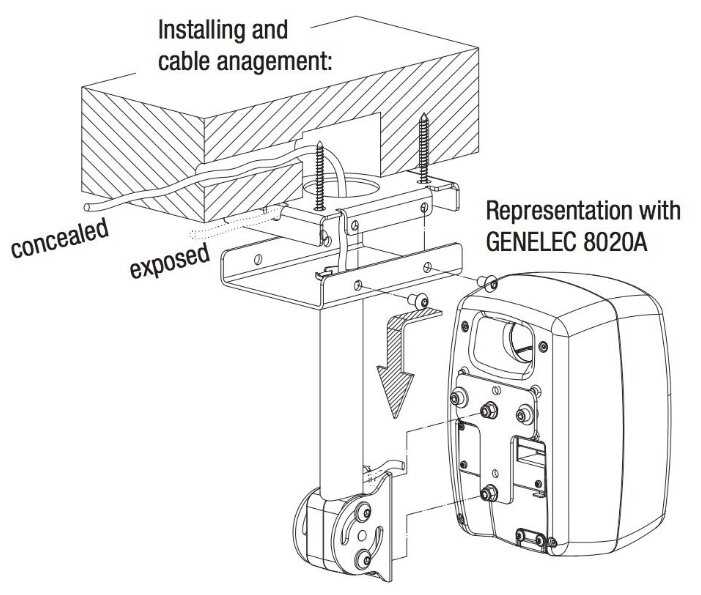 Installing and cable anagement:

concealed

exposed

Representation with GENELEC 8020A