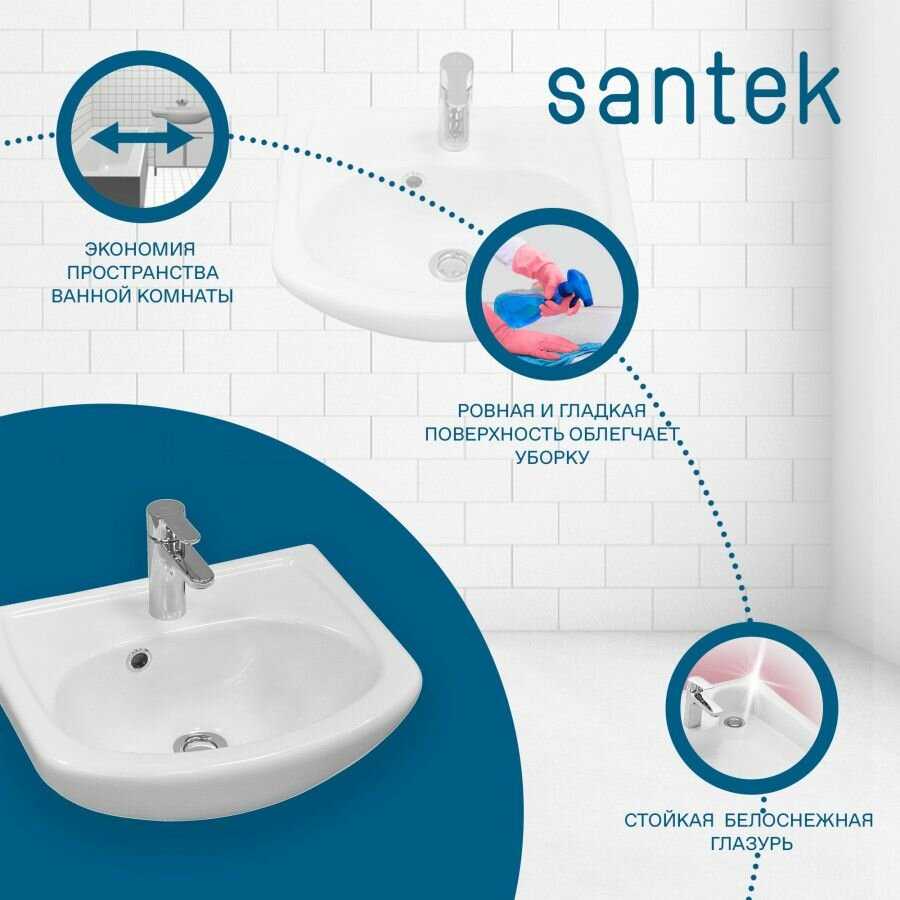 santek

ЭКОНОМИЯ ПРОСТРАНСТВА ВАННОЙ КОМНАТЫ

РОВНАЯ И ГЛАДКАЯ ПОВЕРХНОСТЬ ОБЛЕГЧАЕТ УБОРКУ

СТОЙКАЯ БЕЛОСНЕЖНАЯ ГЛАЗУРЬ