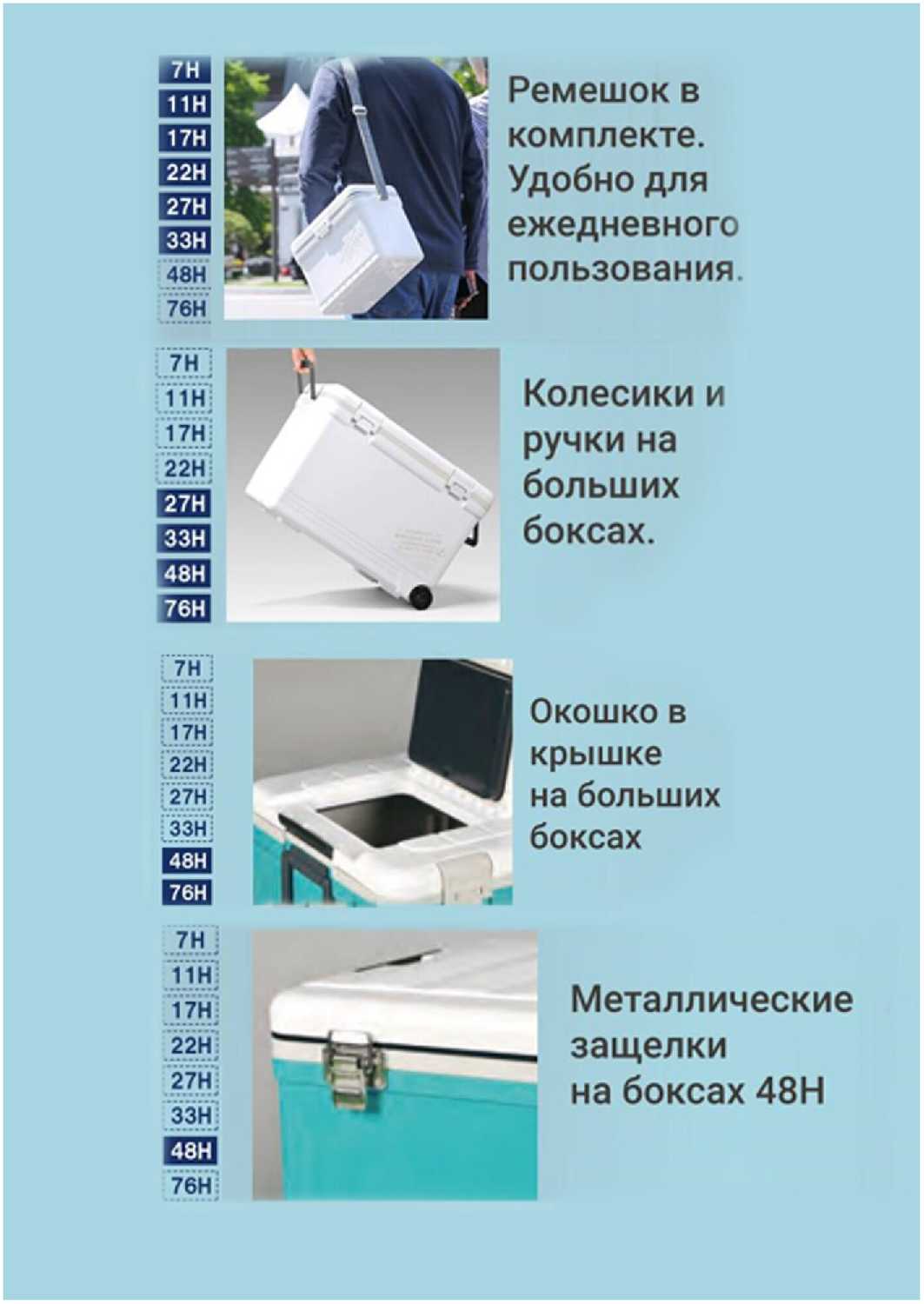 7H
11H
17H
22H
27H
33H
48H
76H

Ремешок в комплекте. Удобно для ежедневного пользования.

7H
11H
17H
22H
27H
33H
48H
76H

Колесики и ручки на больших боксах.

7H
11H
17H
22H
27H
33H
48H
76H

Окошко в крышке на больших боксах

7H
11H
17H
22H
27H
33H
48H
76H

Металлические защелки на боксах 48H