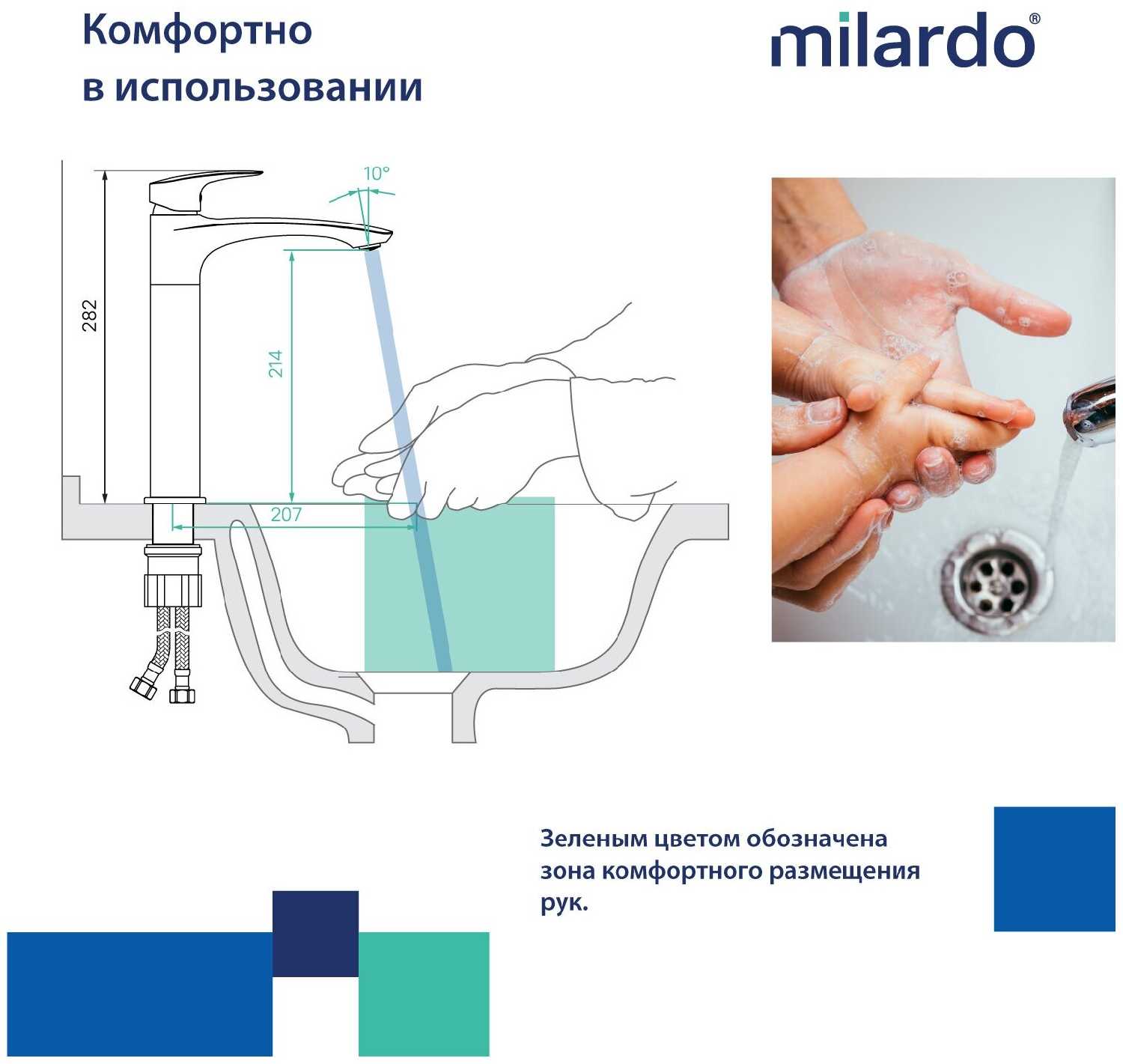 Комфортно
в использовании

milardo®

10°

282

214

207

Зеленым цветом обозначена зона комфортного размещения рук.