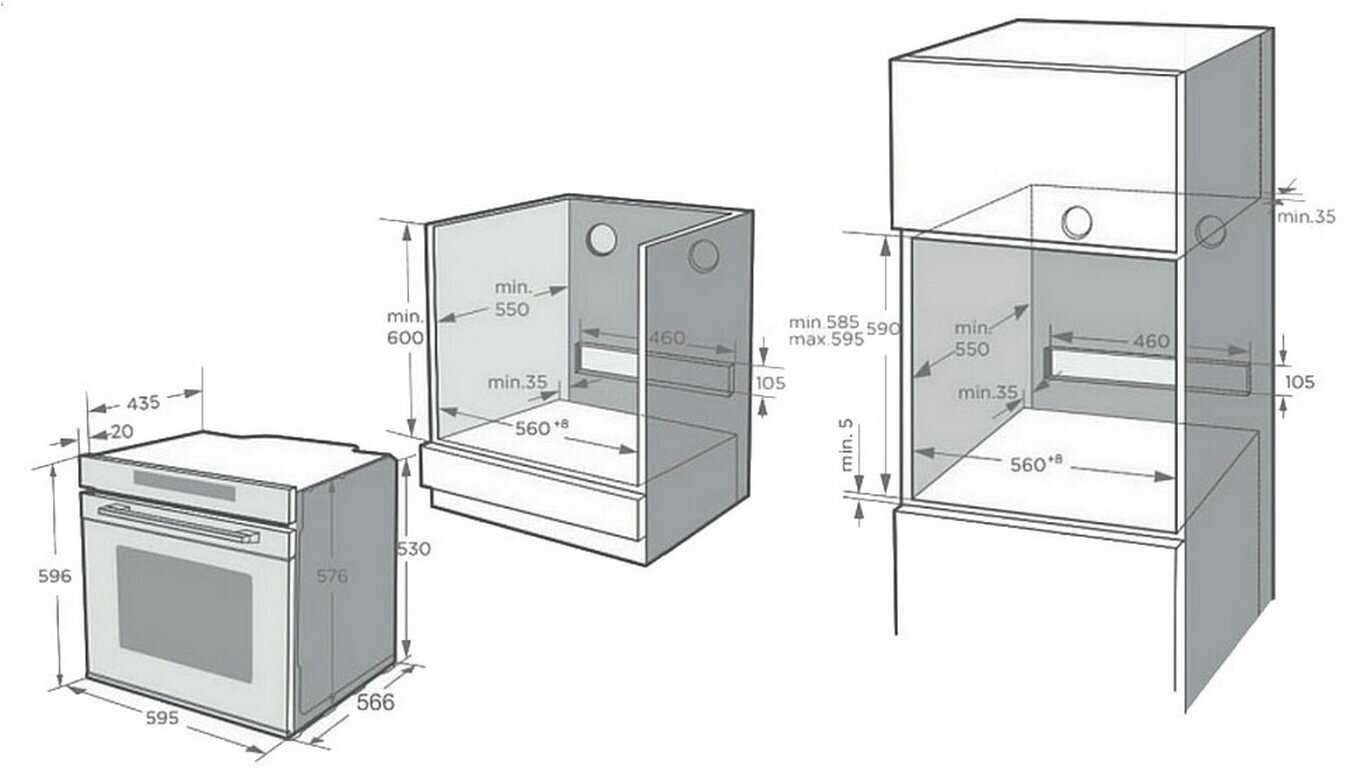 435
20
596
576
530
595
566

min. 600
min. 550
460
min.35
105
$560^{+8}$

min.35
min.585 max.595
590
min. 550
460
min.35
105
min. 5
$560^{+8}$