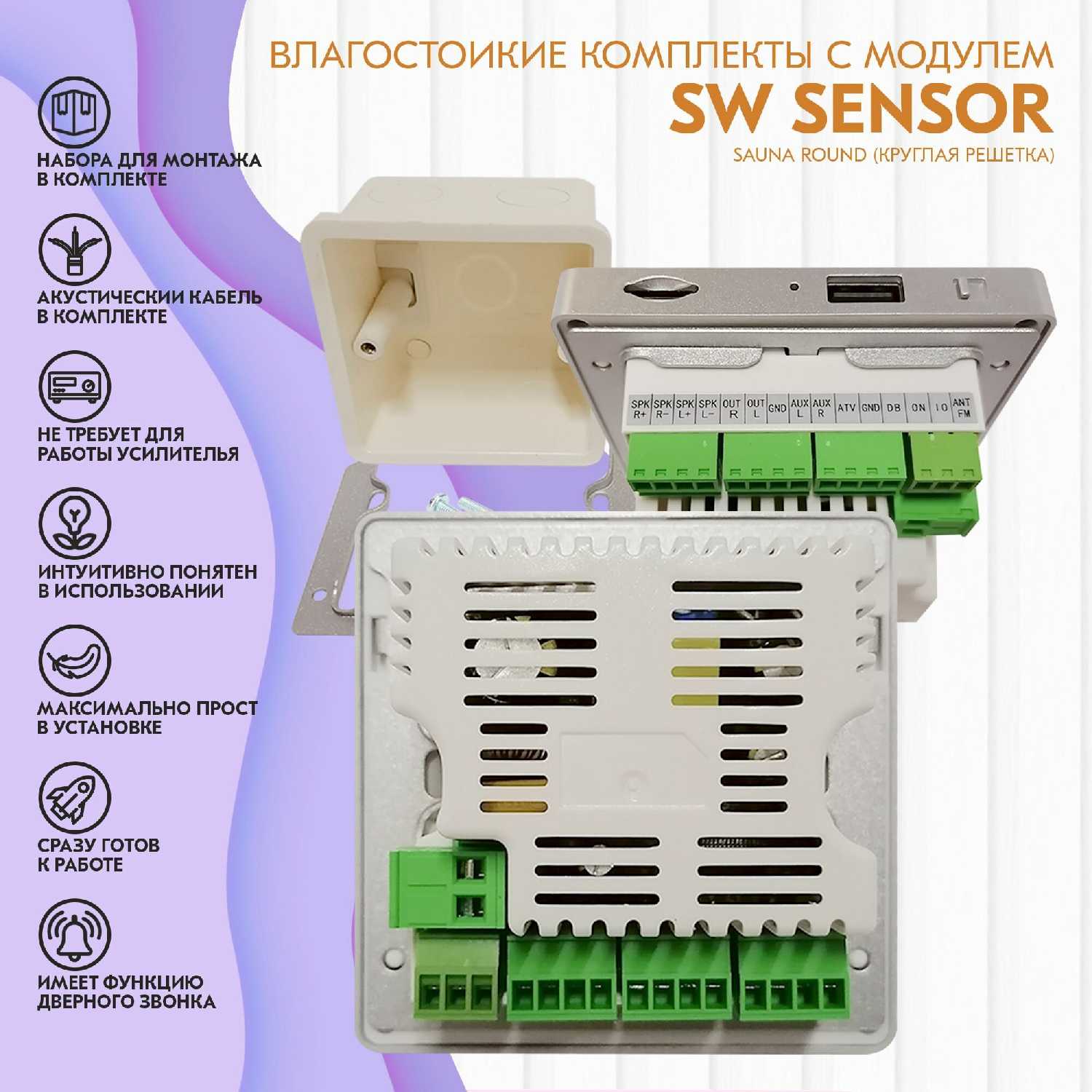 ВЛАГОСТОИКИЕ КОМПЛЕКТЫ С МОДУЛЕМ
SW SENSOR
SAUNA ROUND (КРУГЛАЯ РЕШЕТКА)

НАБОРА ДЛЯ МОНТАЖА В КОМПЛЕКТЕ

АКУСТИЧЕСКИИ КАБЕЛЬ В КОМПЛЕКТЕ

НЕ ТРЕБУЕТ ДЛЯ РАБОТЫ УСИЛИТЕЛЬЯ

ИНТУИТИВНО ПОНЯТЕН В ИСПОЛЬЗОВАНИИ

МАКСИМАЛЬНО ПРОСТ В УСТАНОВКЕ

СРАЗУ ГОТОВ К РАБОТЕ

ИМЕЕТ ФУНКЦИЮ ДВЕРНОГО ЗВОНКА

SPK R+ SPK R- SPK L+ SPK L- OUT R OUT L GND AUX L AUX R ATV GND DB ON IO ANT FM