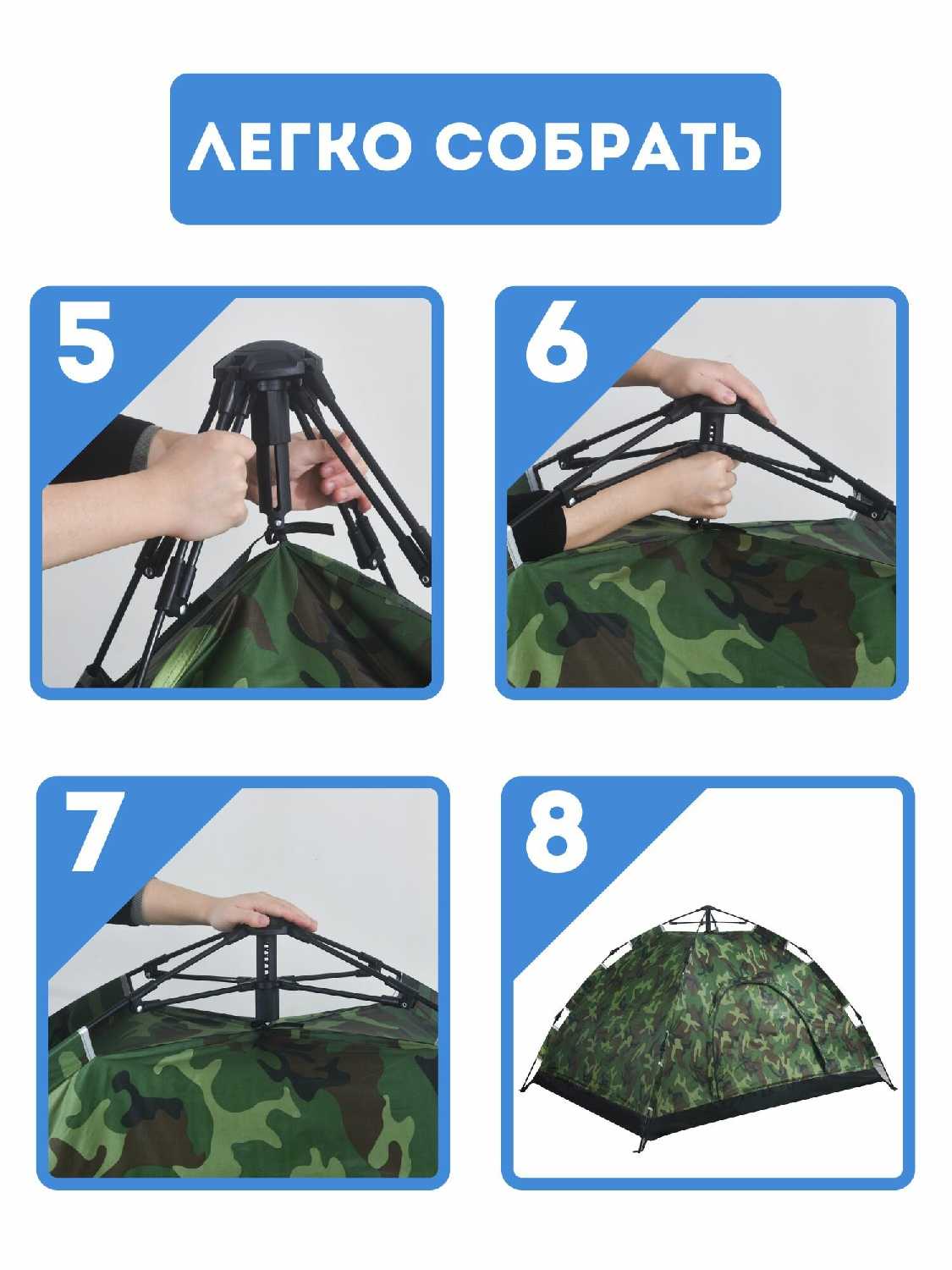 ЛЕГКО СОБРАТЬ

5

6

7

8