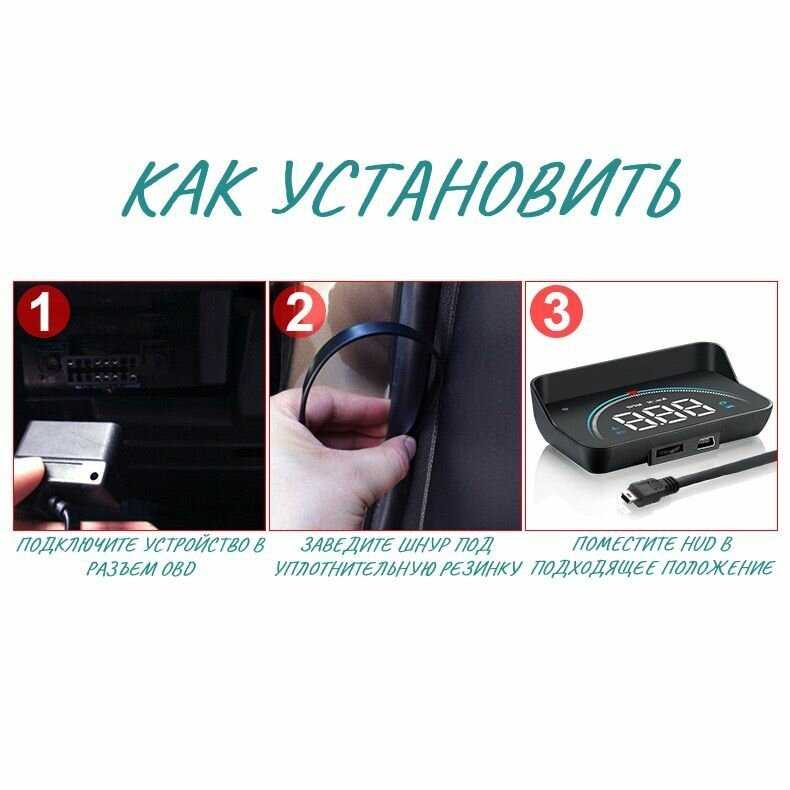 КАК УСТАНОВИТЬ

1

ПОДКЛЮЧИТЕ УСТРОЙСТВО В РАЗЪЕМ OBD

2

ЗАВЕДИТЕ ШНУР ПОД УПЛОТНИТЕЛЬНУЮ РЕЗИНКУ

3

888

ПОМЕСТИТЕ HUD В ПОДХОДЯЩЕЕ ПОЛОЖЕНИЕ