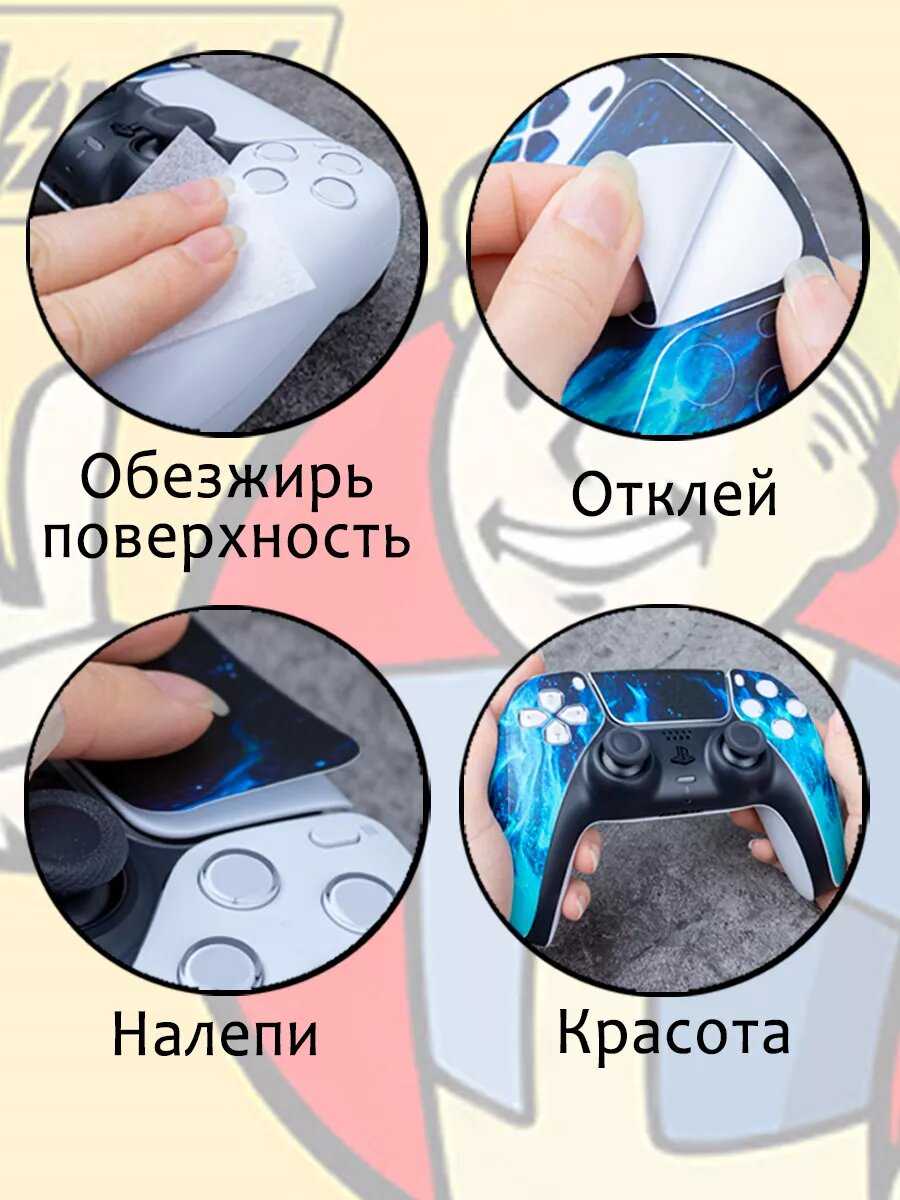 Обезжирь поверхность

Отклей

Налепи

Красота