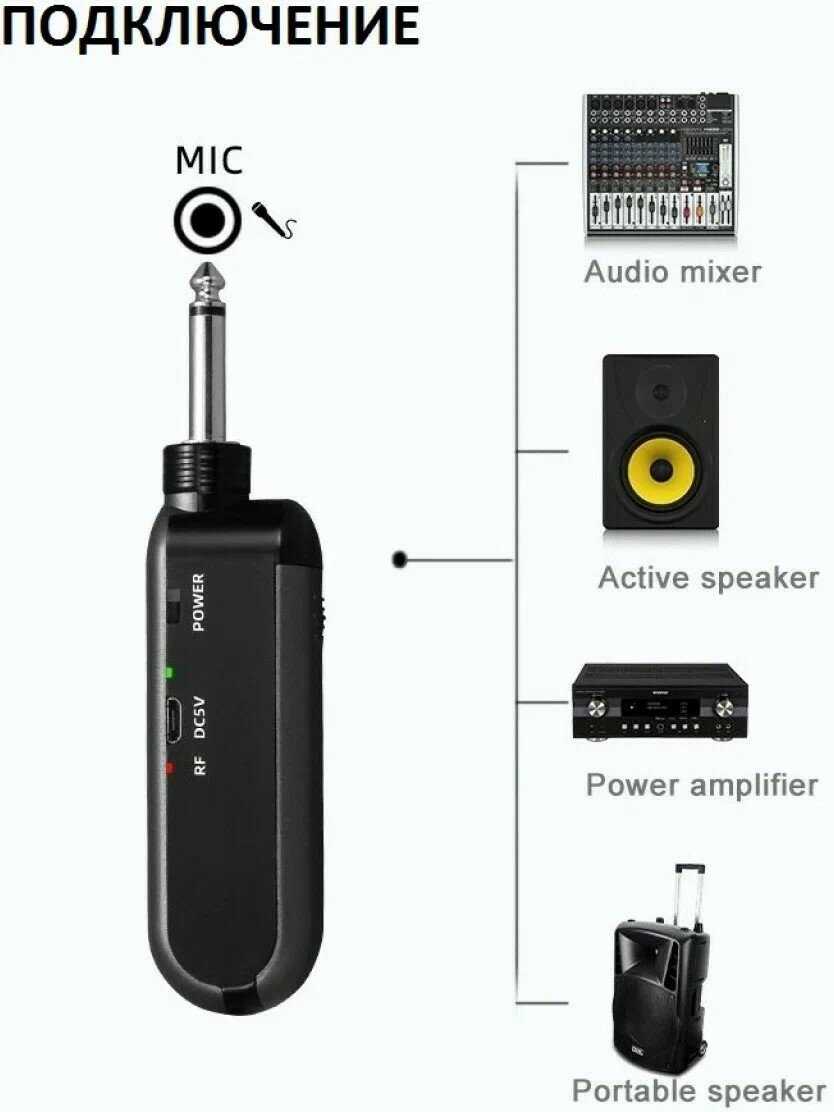 ПОДКЛЮЧЕНИЕ

MIC

POWER

DC5V

RF

Audio mixer

Active speaker

Power amplifier

Portable speaker