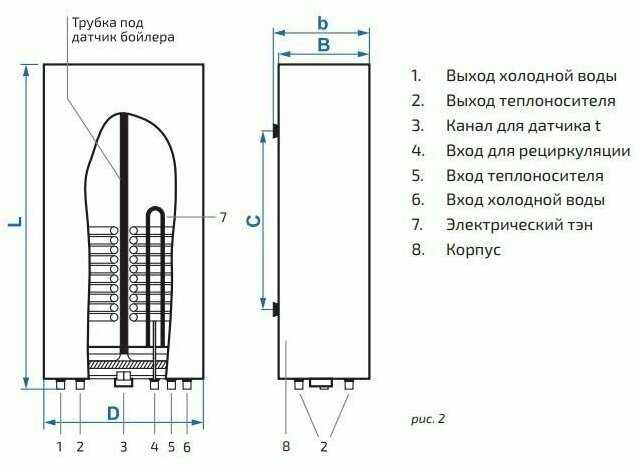 Трубка под датчик бойлера

L

7

D

1 2 3 4 5 6

b

B

C

8 2

1. Выход холодной воды
2. Выход теплоносителя
3. Канал для датчика t
4. Вход для рециркуляции
5. Вход теплоносителя
6. Вход холодной воды
7. Электрический тэн
8. Корпус

рис. 2