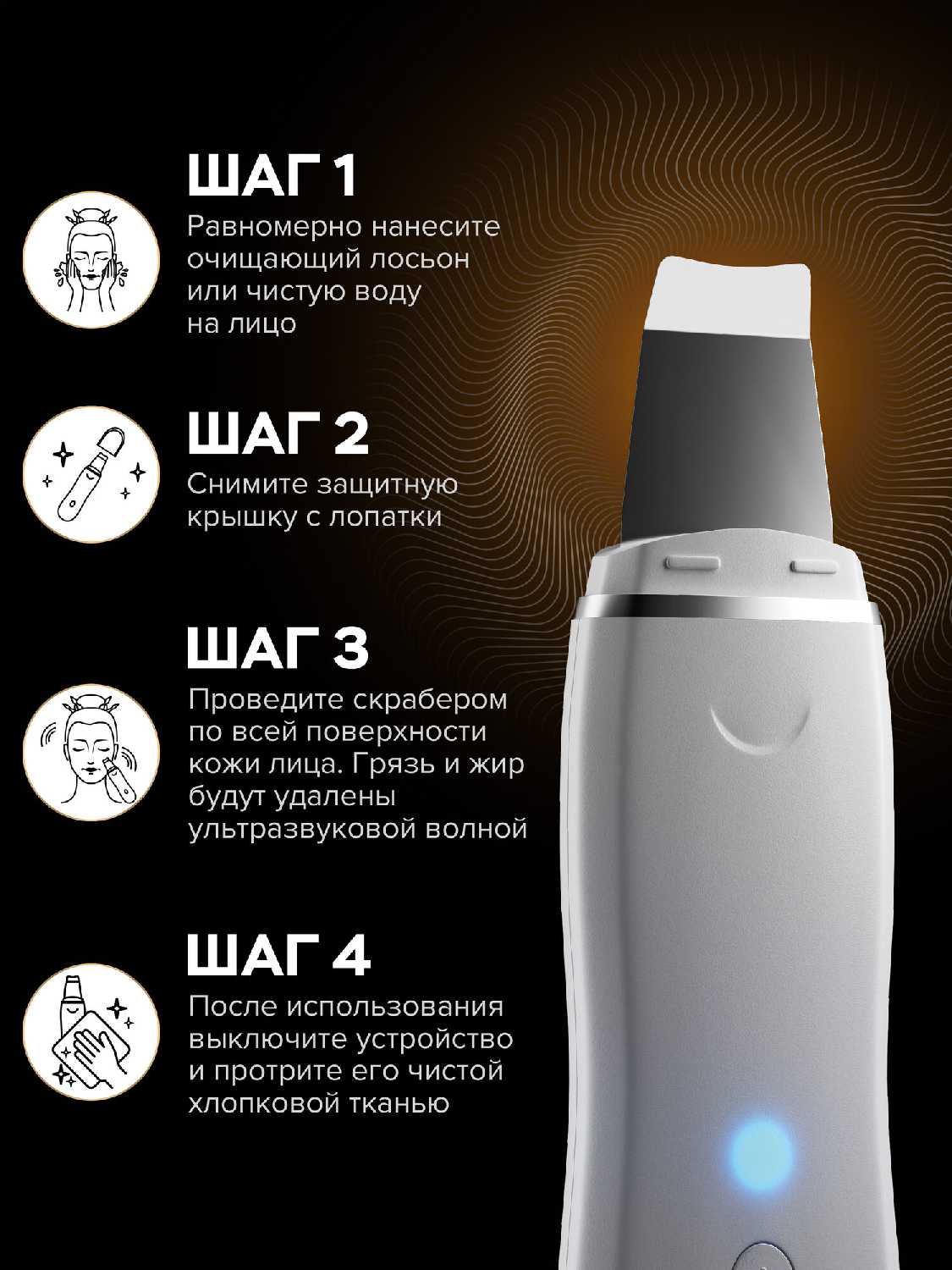 ШАГ 1
Равномерно нанесите очищающий лосьон или чистую воду на лицо

ШАГ 2
Снимите защитную крышку с лопатки

ШАГ 3
Проведите скрабером по всей поверхности кожи лица. Грязь и жир будут удалены ультразвуковой волной

ШАГ 4
После использования выключите устройство и протрите его чистой хлопковой тканью