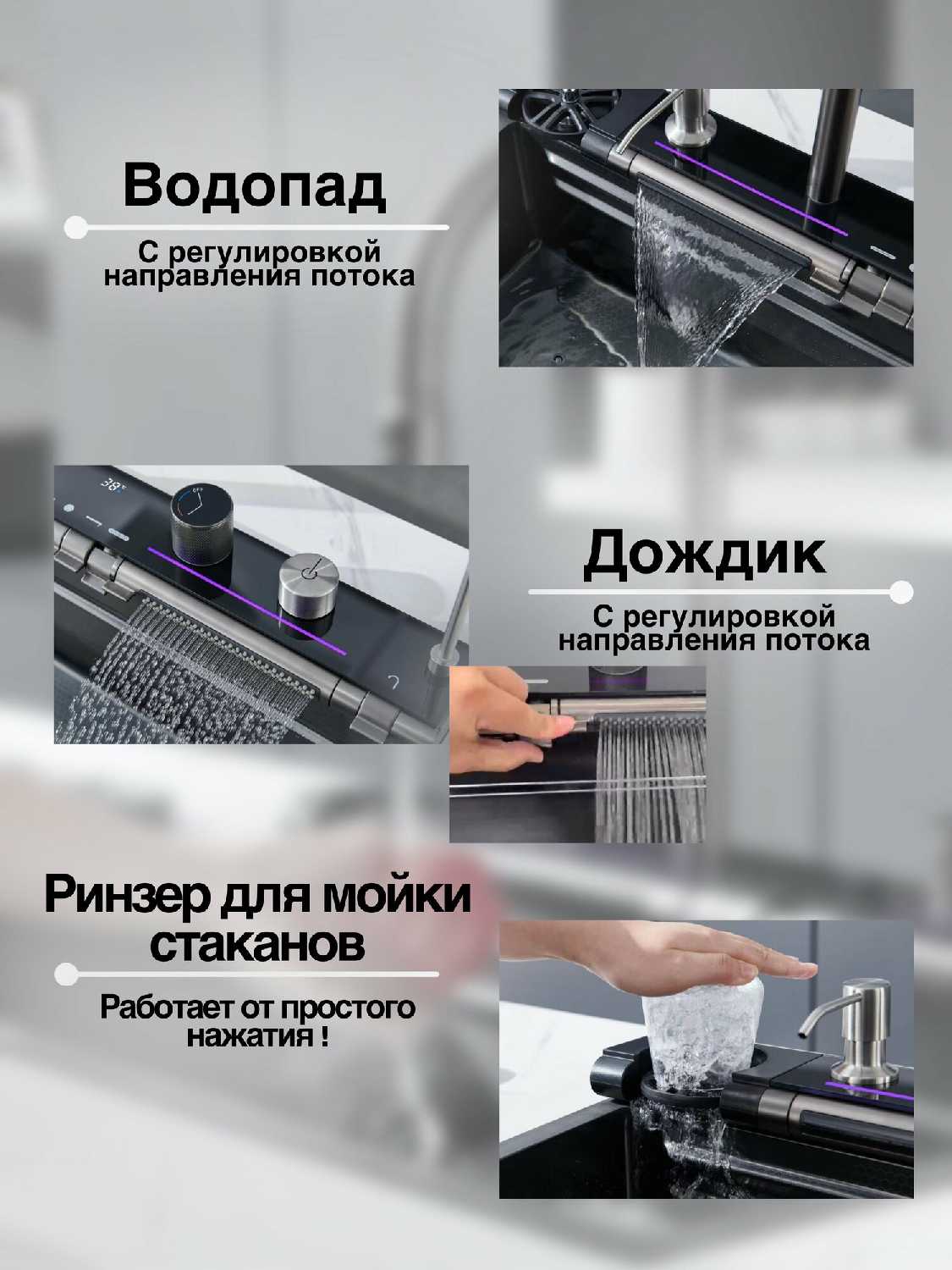 Водопад

С регулировкой направления потока

Дождик

С регулировкой направления потока

Ринзер для мойки стаканов

Работает от простого нажатия !