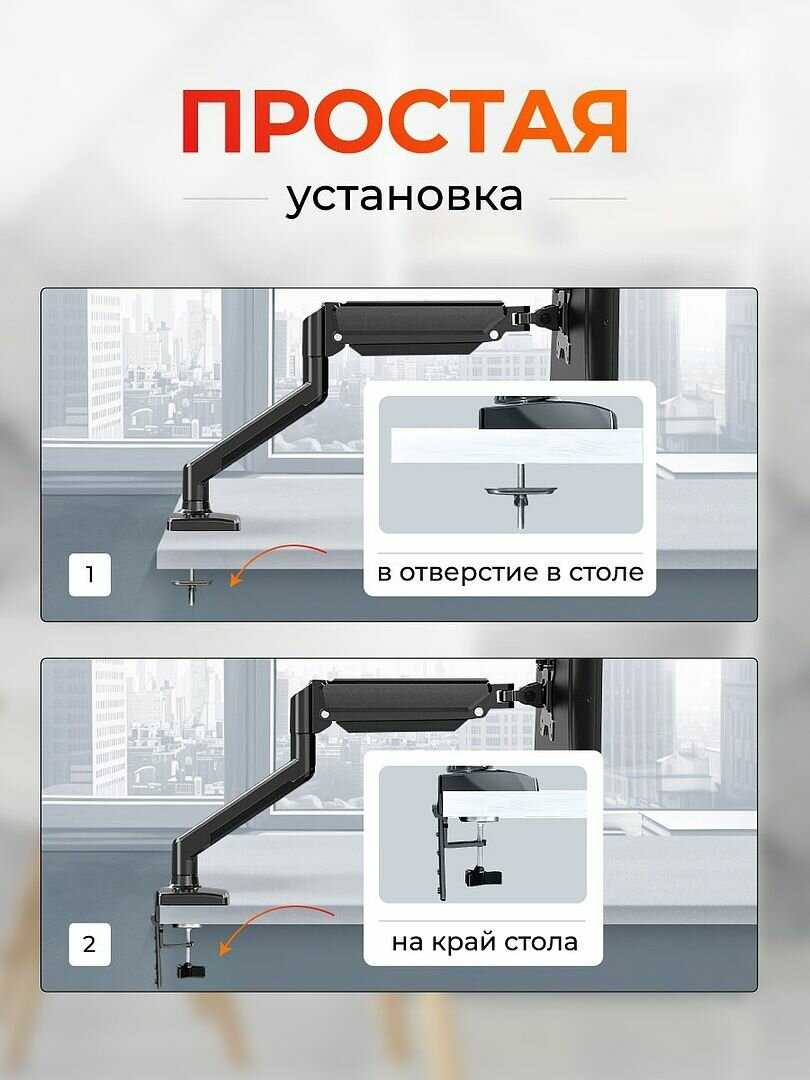 ПРОСТАЯ
установка

1

в отверстие в столе

2

на край стола