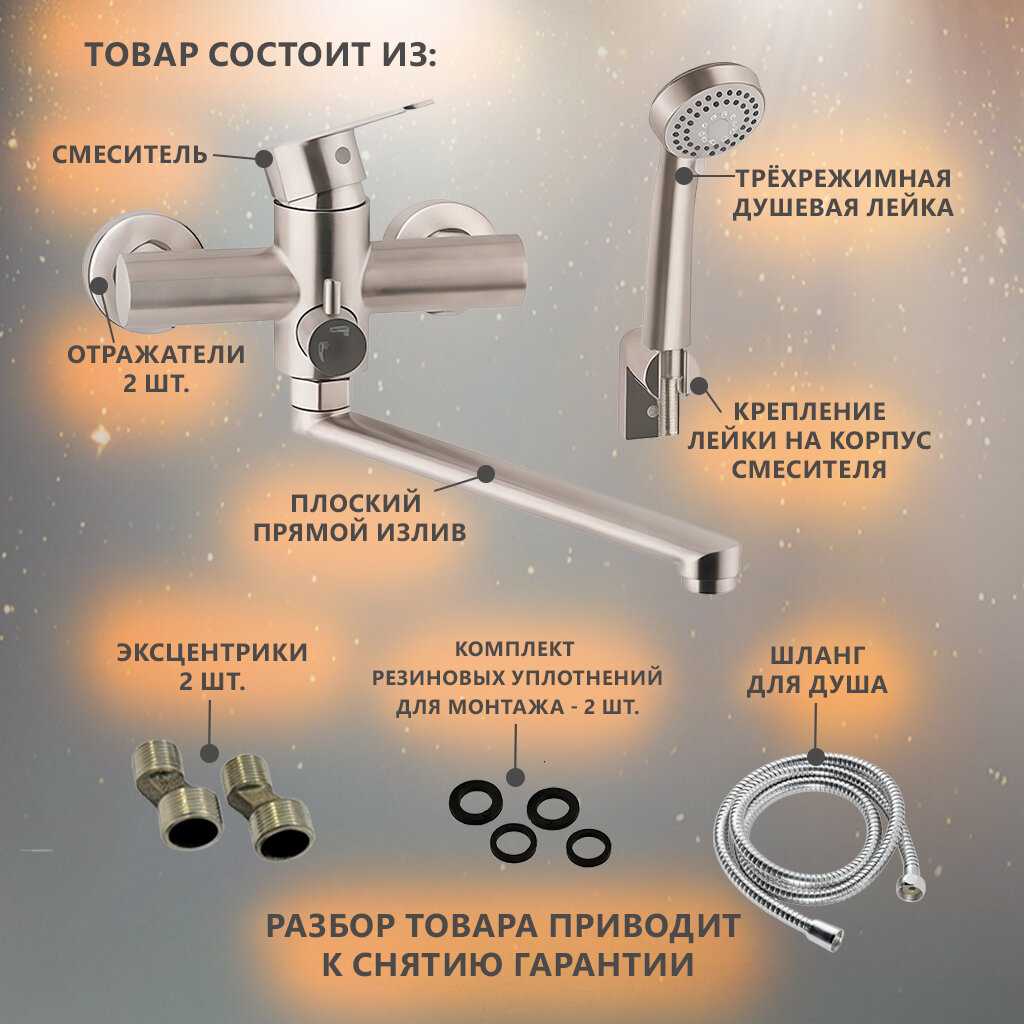 ТОВАР СОСТОИТ ИЗ:

СМЕСИТЕЛЬ

ТРЁХРЕЖИМНАЯ ДУШЕВАЯ ЛЕЙКА

ОТРАЖАТЕЛИ 2 ШТ.

КРЕПЛЕНИЕ ЛЕЙКИ НА КОРПУС СМЕСИТЕЛЯ

ПЛОСКИЙ ПРЯМОЙ ИЗЛИВ

ЭКСЦЕНТРИКИ 2 ШТ.

КОМПЛЕКТ РЕЗИНОВЫХ УПЛОТНЕНИЙ ДЛЯ МОНТАЖА - 2 ШТ.

ШЛАНГ ДЛЯ ДУША

РАЗБОР ТОВАРА ПРИВОДИТ К СНЯТИЮ ГАРАНТИИ