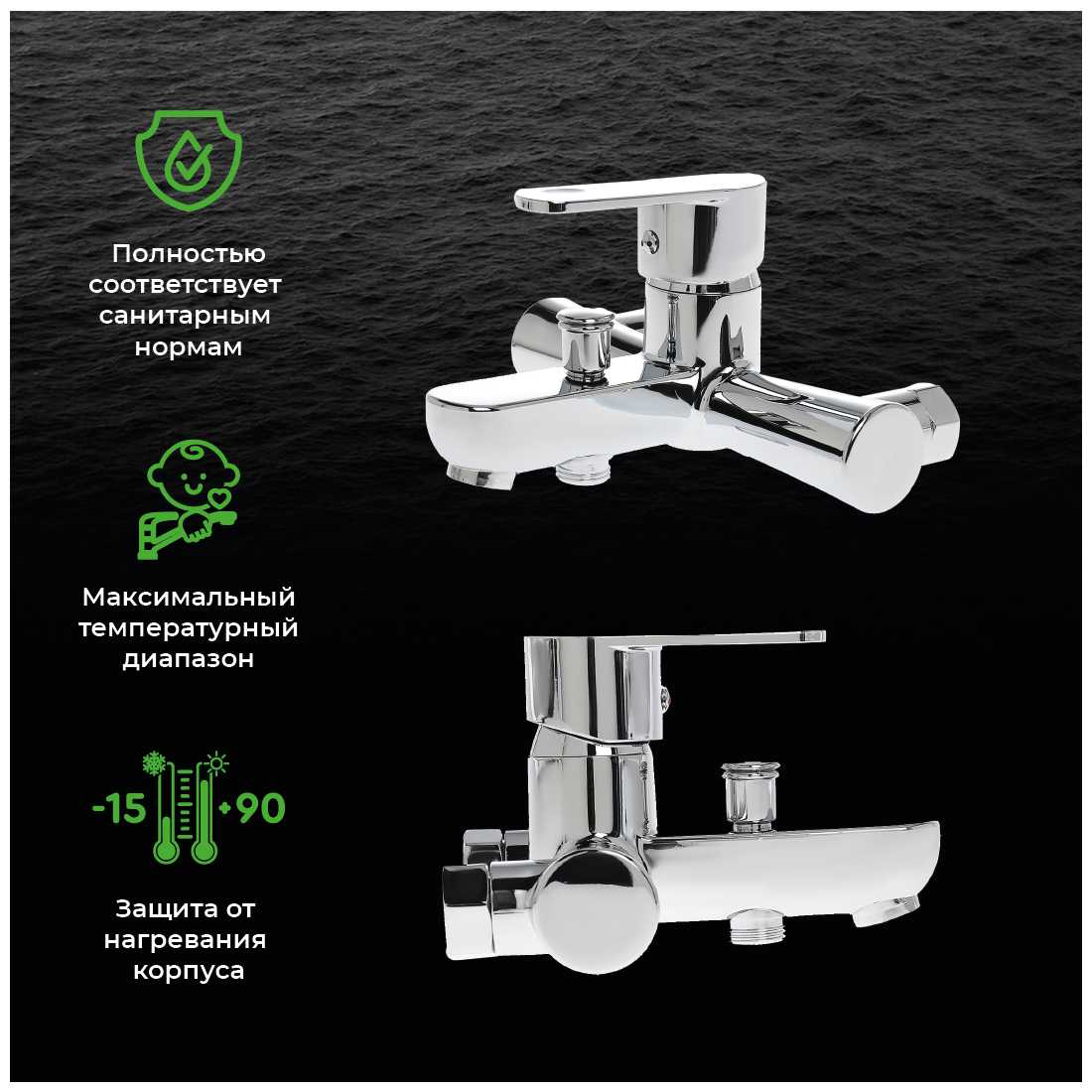 Полностью соответствует санитарным нормам

Максимальный температурный диапазон

-15 +90

Защита от нагревания корпуса