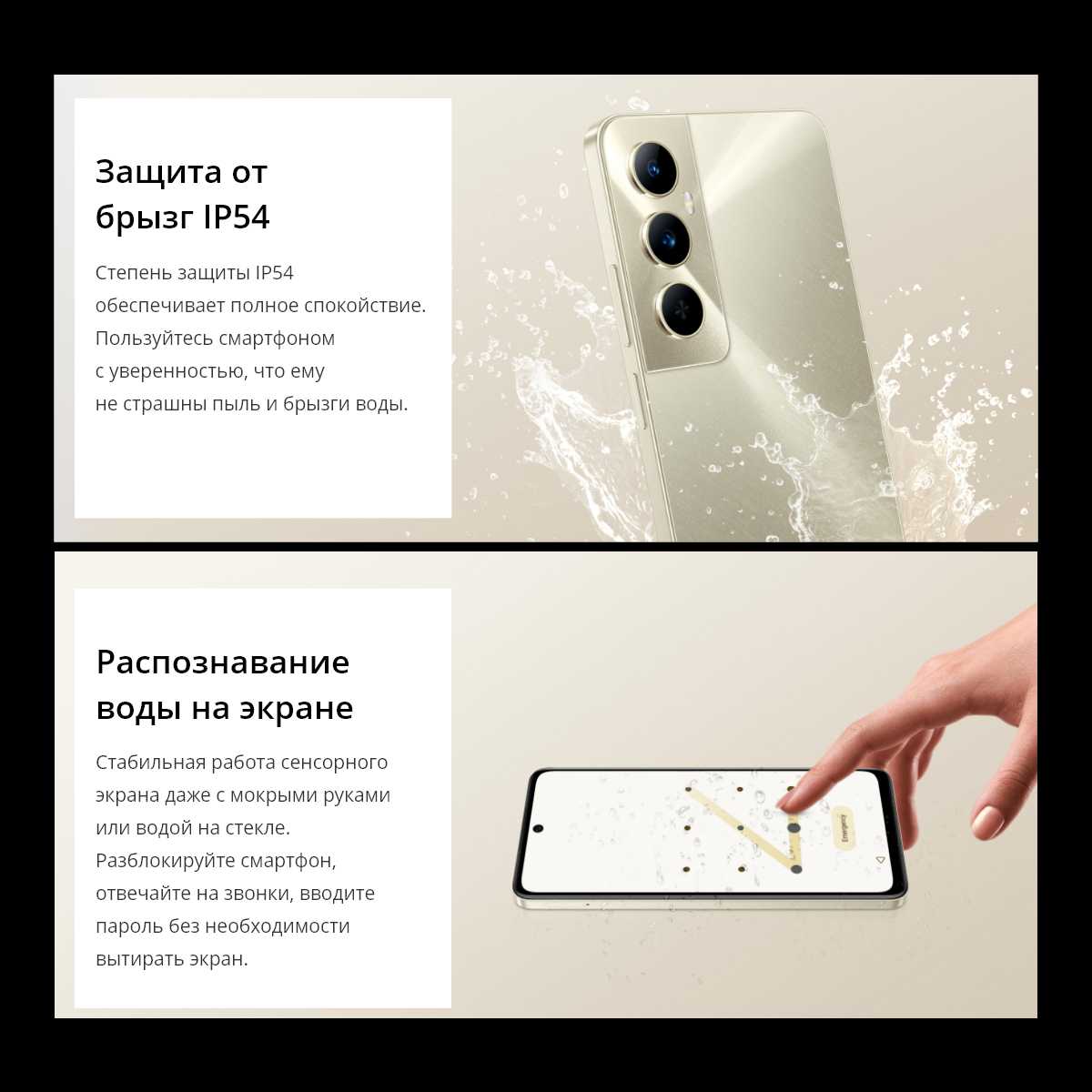 Защита от брызг IP54

Степень защиты IP54 обеспечивает полное спокойствие. Пользуйтесь смартфоном с уверенностью, что ему не страшны пыль и брызги воды.

Распознавание воды на экране

Стабильная работа сенсорного экрана даже с мокрыми руками или водой на стекле. Разблокируйте смартфон, отвечайте на звонки, вводите пароль без необходимости вытирать экран.

Emergency