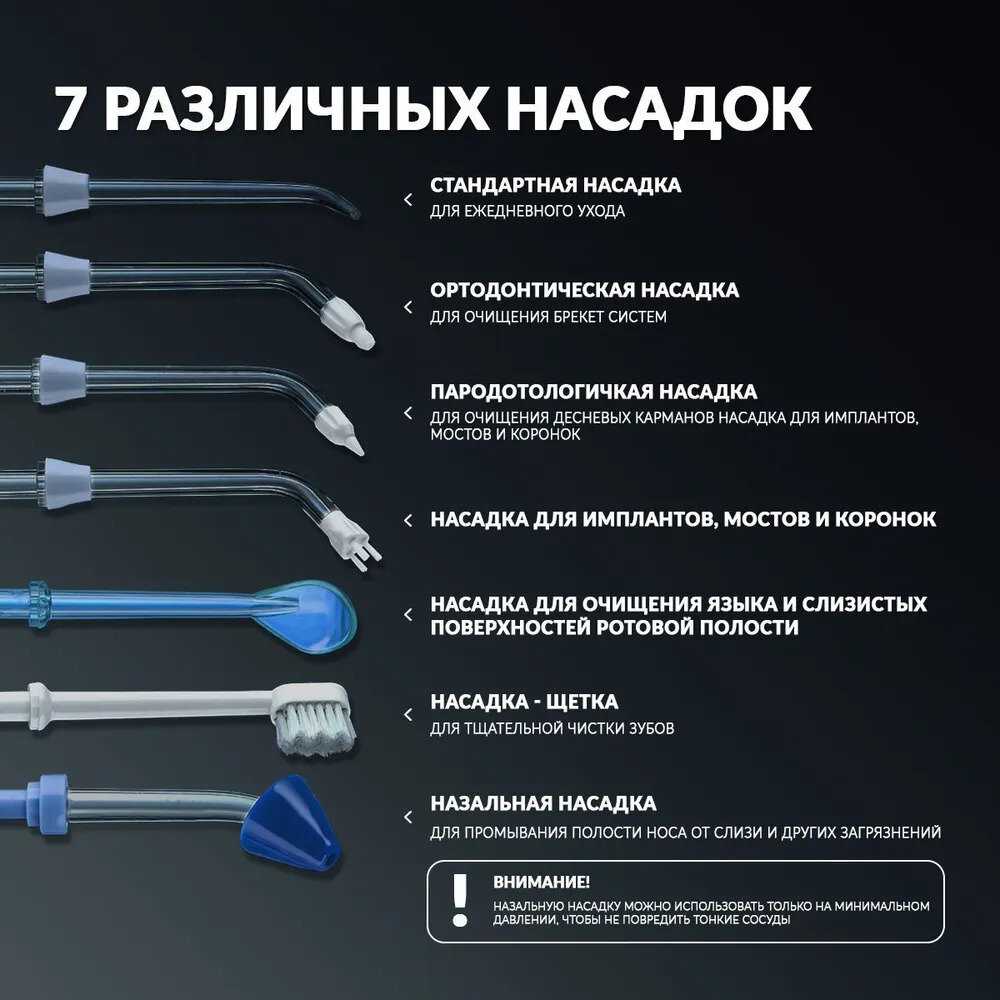 7 РАЗЛИЧНЫХ НАСАДОК

СТАНДАРТНАЯ НАСАДКА
ДЛЯ ЕЖЕДНЕВНОГО УХОДА

ОРТОДОНТИЧЕСКАЯ НАСАДКА
ДЛЯ ОЧИЩЕНИЯ БРЕКЕТ СИСТЕМ

ПАРОДОТОЛОГИЧКАЯ НАСАДКА
ДЛЯ ОЧИЩЕНИЯ ДЕСНЕВЫХ КАРМАНОВ НАСАДКА ДЛЯ ИМПЛАНТОВ, МОСТОВ И КОРОНОК

НАСАДКА ДЛЯ ИМПЛАНТОВ, МОСТОВ И КОРОНОК

НАСАДКА ДЛЯ ОЧИЩЕНИЯ ЯЗЫКА И СЛИЗИСТЫХ ПОВЕРХНОСТЕЙ РОТОВОЙ ПОЛОСТИ

НАСАДКА - ЩЕТКА
ДЛЯ ТЩАТЕЛЬНОЙ ЧИСТКИ ЗУБОВ

НАЗАЛЬНАЯ НАСАДКА
ДЛЯ ПРОМЫВАНИЯ ПОЛОСТИ НОСА ОТ СЛИЗИ И ДРУГИХ ЗАГРЯЗНЕНИЙ

!
ВНИМАНИЕ!
НАЗАЛЬНУЮ НАСАДКУ МОЖНО ИСПОЛЬЗОВАТЬ ТОЛЬКО НА МИНИМАЛЬНОМ ДАВЛЕНИИ, ЧТОБЫ НЕ ПОВРЕДИТЬ ТОНКИЕ СОСУДЫ