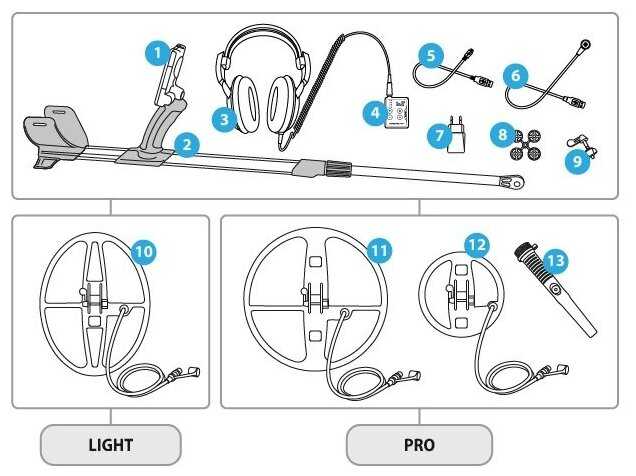 1
2
3
4
5
6
7
8
9
10
11
12
13
LIGHT
PRO