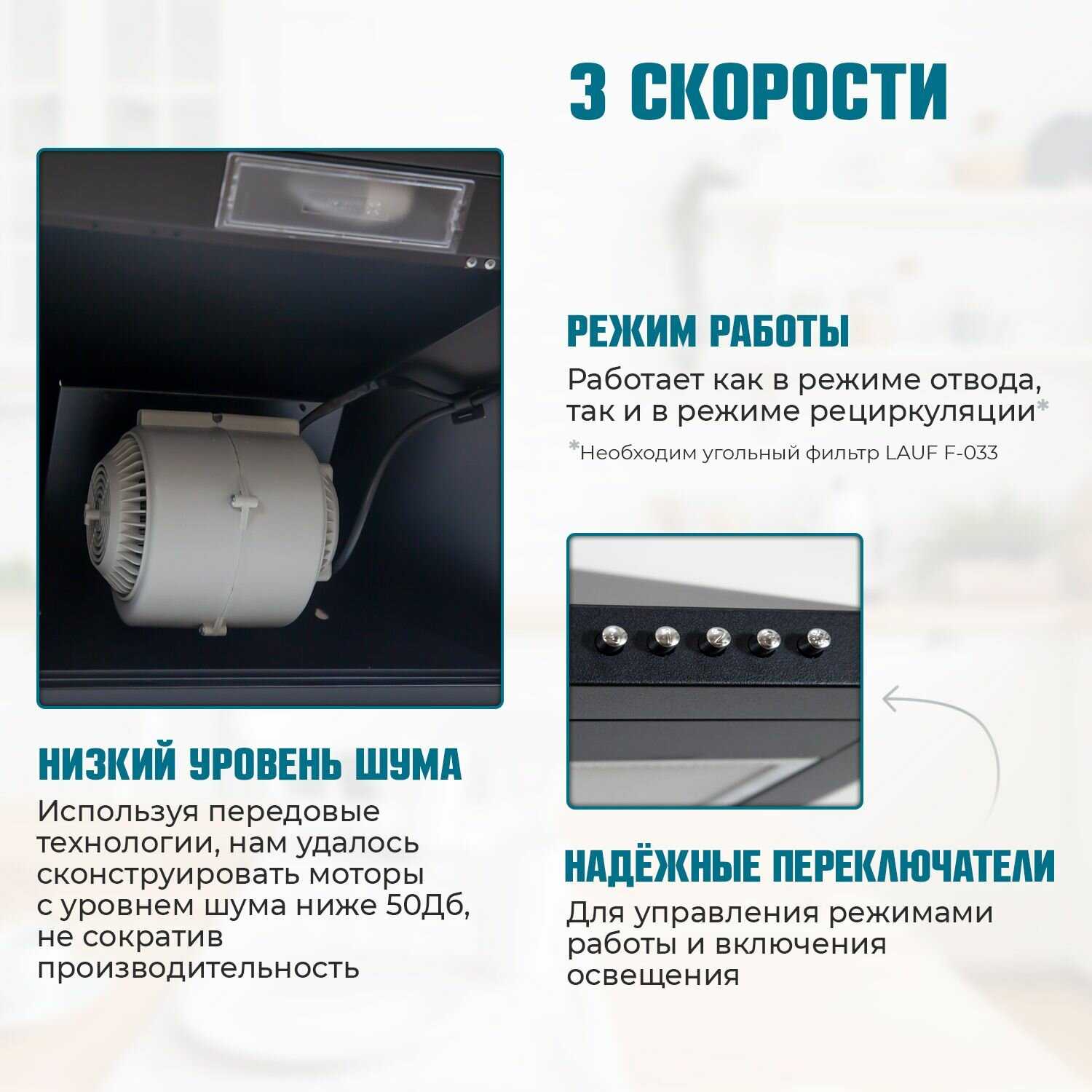 3 СКОРОСТИ

РЕЖИМ РАБОТЫ

Работает как в режиме отвода, так и в режиме рециркуляции*

*Необходим угольный фильтр LAUF F-033

НИЗКИЙ УРОВЕНЬ ШУМА

Используя передовые технологии, нам удалось сконструировать моторы с уровнем шума ниже 50Дб, не сократив производительность

НАДЁЖНЫЕ ПЕРЕКЛЮЧАТЕЛИ

Для управления режимами работы и включения освещения