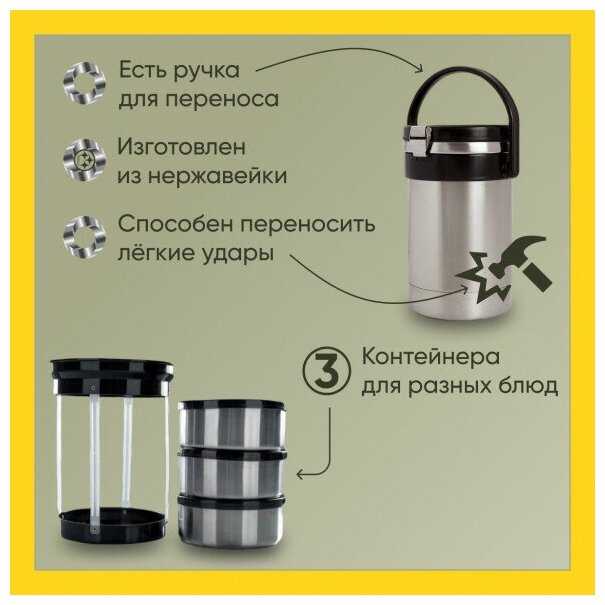 Есть ручка для переноса

Изготовлен из нержавейки

Способен переносить лёгкие удары

3 Контейнера для разных блюд