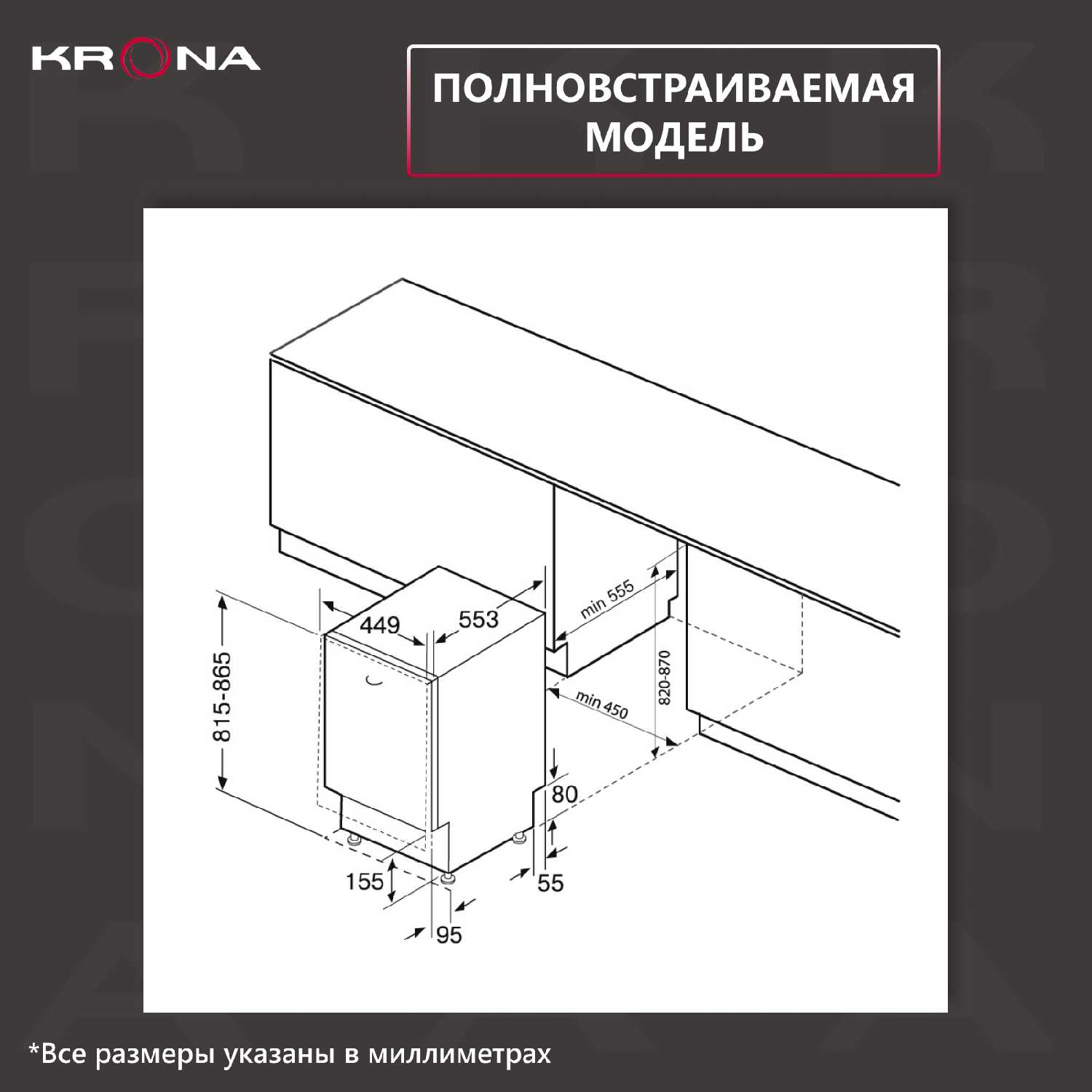 KRONA

ПОЛНОВСТРАИВАЕМАЯ МОДЕЛЬ

815-865
449
553
min 555
820-870
min 450
80
155
55
95

*Все размеры указаны в миллиметрах