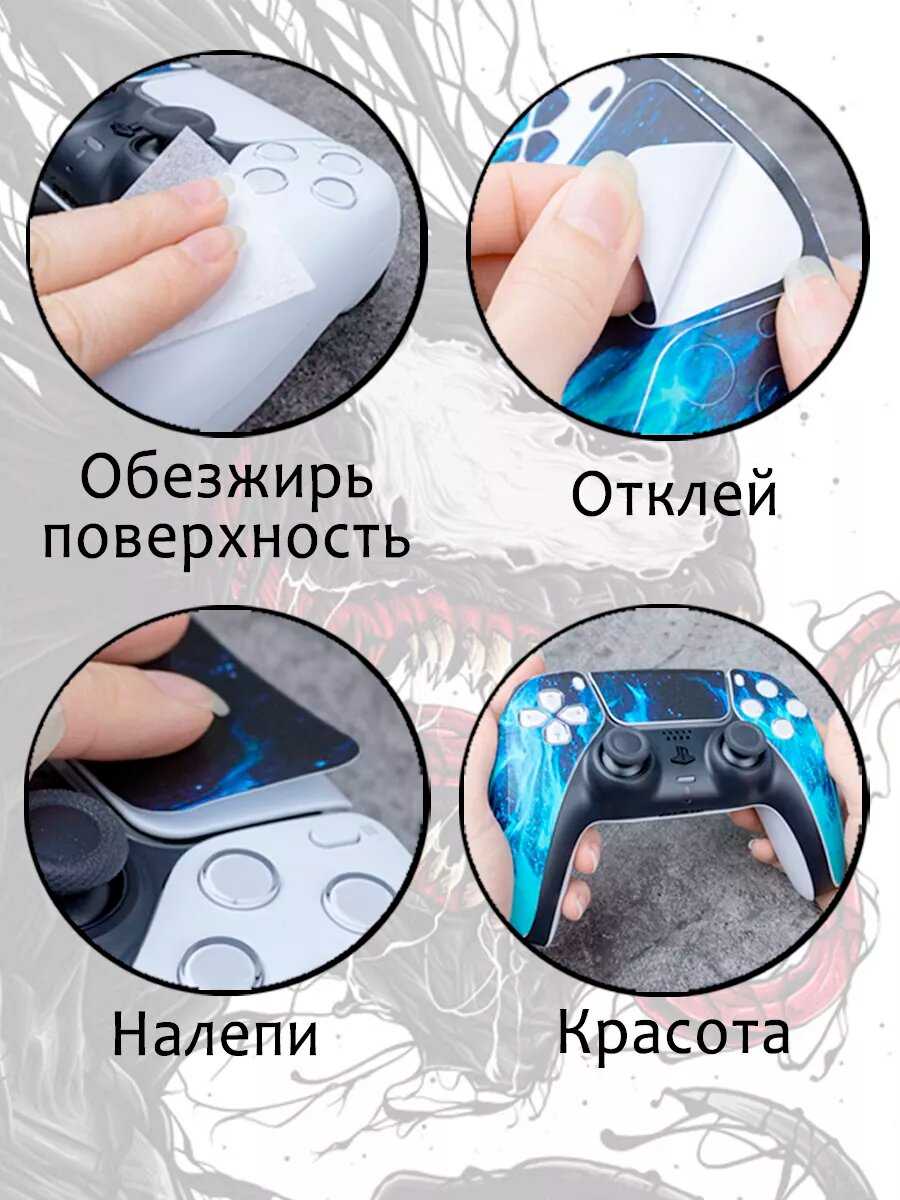 Обезжирь поверхность

Отклей

Налепи

Красота