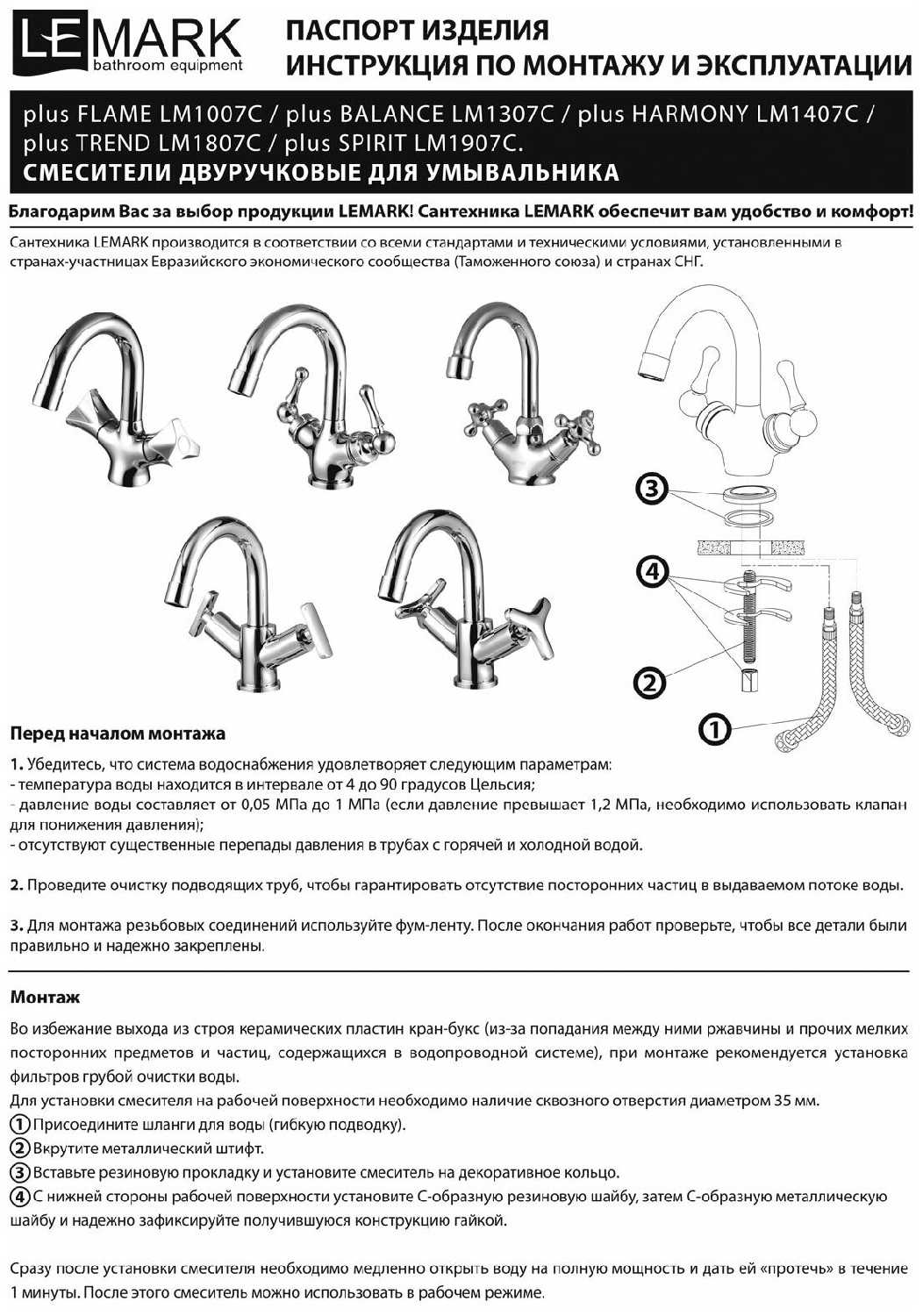 LEMARK
bathroom equipment

ПАСПОРТ ИЗДЕЛИЯ
ИНСТРУКЦИЯ ПО МОНТАЖУ И ЭКСПЛУАТАЦИИ

plus FLAME LM1007C / plus BALANCE LM1307C / plus HARMONY LM1407C / plus TREND LM1807C / plus SPIRIT LM1907C.
СМЕСИТЕЛИ ДВУРУЧКОВЫЕ ДЛЯ УМЫВАЛЬНИКА

Благодарим Вас за выбор продукции LEMARK! Сантехника LEMARK обеспечит вам удобство и комфорт!

Сантехника LEMARK производится в соответствии со всеми стандартами и техническими условиями, установленными в странах-участницах Евразийского экономического сообщества (Таможенного союза) и странах СНГ.

3

4

2

1

Перед началом монтажа

1. Убедитесь, что система водоснабжения удовлетворяет следующим параметрам:
- температура воды находится в интервале от 4 до 90 градусов Цельсия;
- давление воды составляет от 0,05 МПа до 1 МПа (если давление превышает 1,2 МПа, необходимо использовать клапан для понижения давления);
- отсутствуют существенные перепады давления в трубах с горячей и холодной водой.

2. Проведите очистку подводящих труб, чтобы гарантировать отсутствие посторонних частиц в выдаваемом потоке воды.

3. Для монтажа резьбовых соединений используйте фум-ленту. После окончания работ проверьте, чтобы все детали были правильно и надежно закреплены.

Монтаж

Во избежание выхода из строя керамических пластин кран-букс (из-за попадания между ними ржавчины и прочих мелких посторонних предметов и частиц, содержащихся в водопроводной системе), при монтаже рекомендуется установка фильтров грубой очистки воды.
Для установки смесителя на рабочей поверхности необходимо наличие сквозного отверстия диаметром 35 мм.
1 Присоедините шланги для воды (гибкую подводку).
2 Вкрутите металлический штифт.
3 Вставьте резиновую прокладку и установите смеситель на декоративное кольцо.
4 С нижней стороны рабочей поверхности установите С-образную резиновую шайбу, затем С-образную металлическую шайбу и надежно зафиксируйте получившуюся конструкцию гайкой.

Сразу после установки смесителя необходимо медленно открыть воду на полную мощность и дать ей «протечь» в течение 1 минуты. После этого смеситель можно использовать в рабочем режиме.