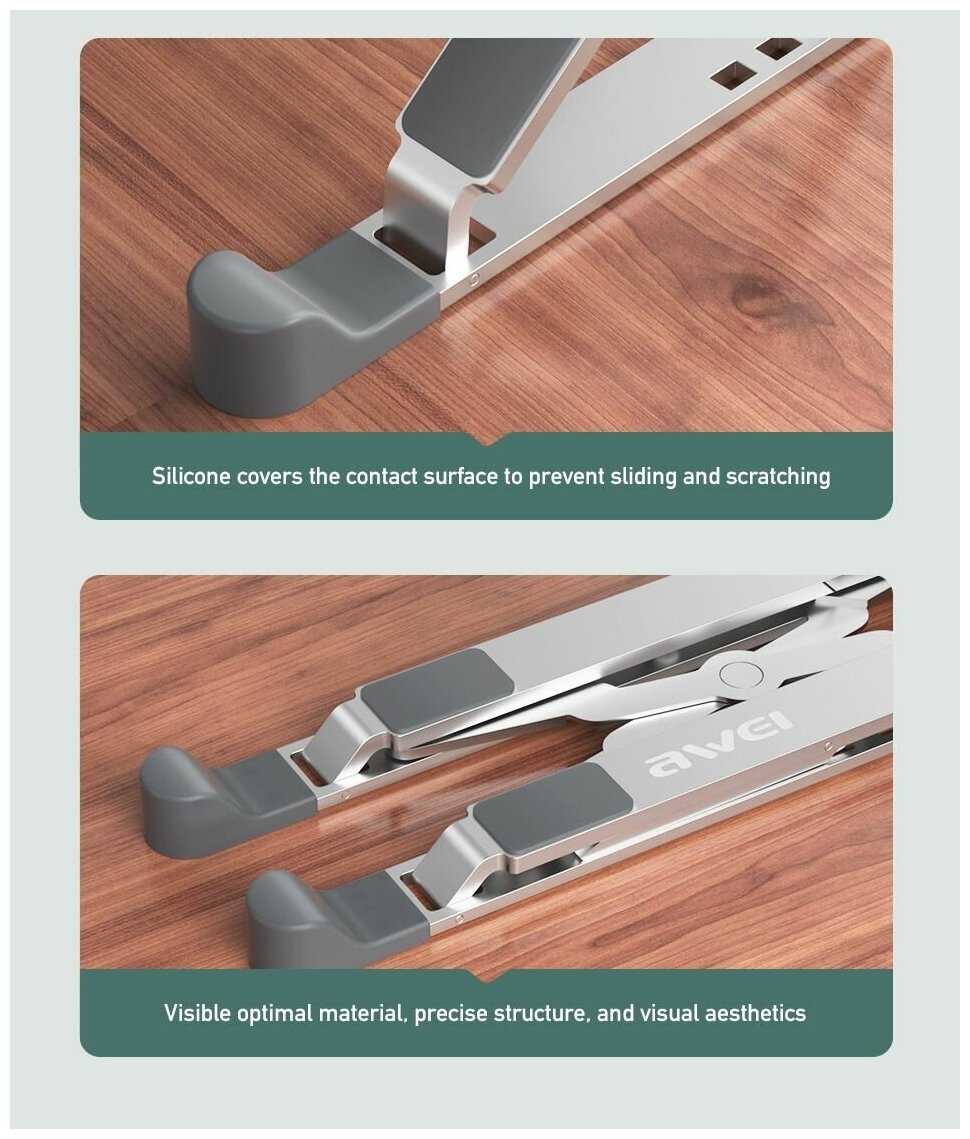 Silicone covers the contact surface to prevent sliding and scratching

awei

Visible optimal material, precise structure, and visual aesthetics