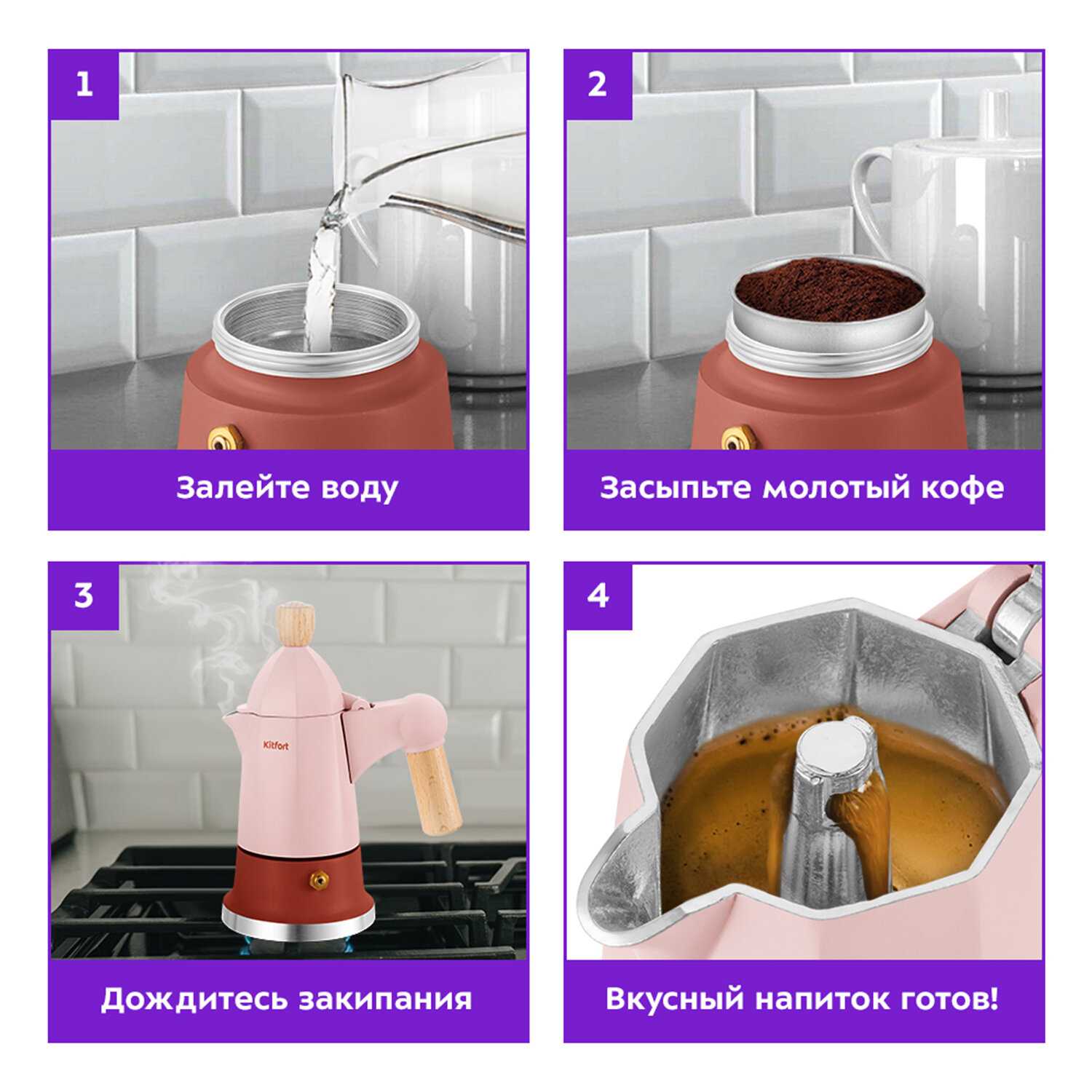 1

Залейте воду

2

Засыпьте молотый кофе

3

Kitfort

Дождитесь закипания

4

Вкусный напиток готов!