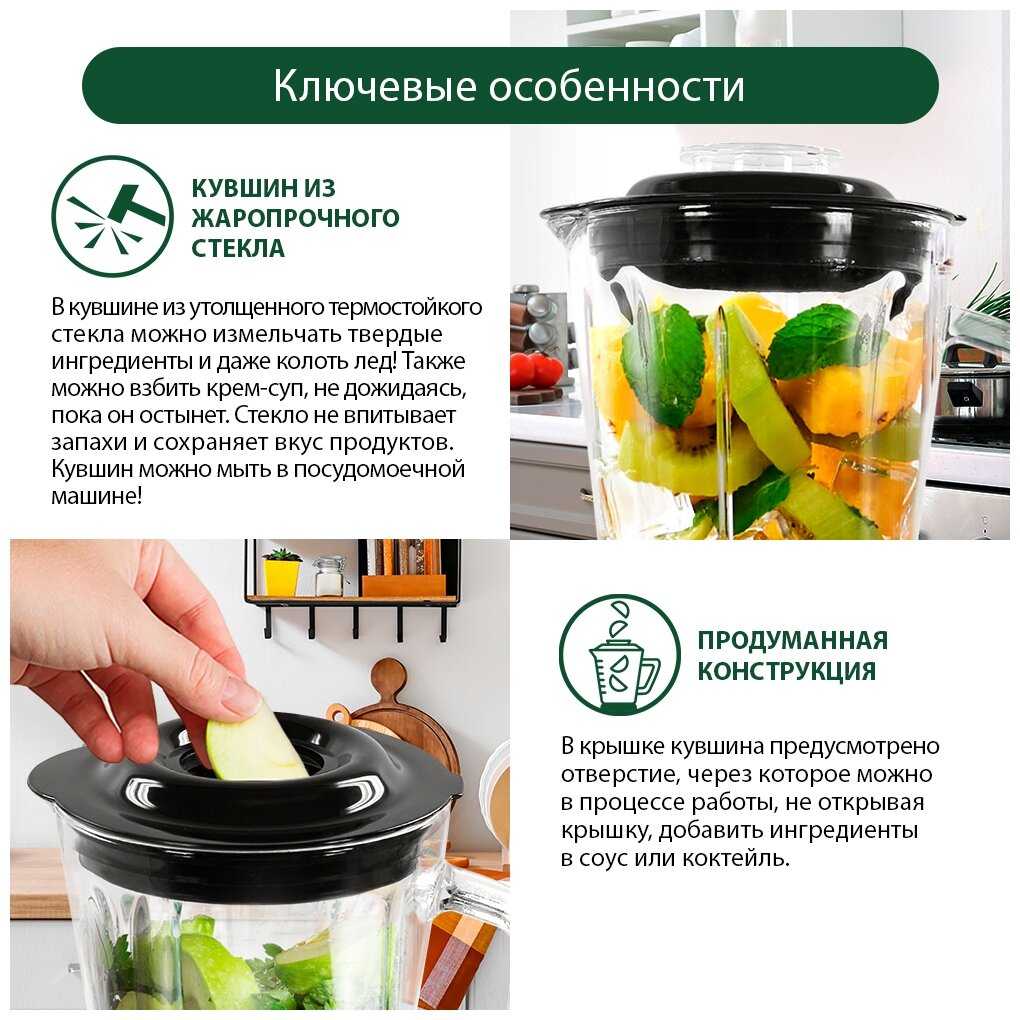 Ключевые особенности

КУВШИН ИЗ ЖАРОПРОЧНОГО СТЕКЛА

В кувшине из утолщенного термостойкого стекла можно измельчать твердые ингредиенты и даже колоть лед! Также можно взбить крем-суп, не дожидаясь, пока он остынет. Стекло не впитывает запахи и сохраняет вкус продуктов. Кувшин можно мыть в посудомоечной машине!

ПРОДУМАННАЯ КОНСТРУКЦИЯ

В крышке кувшина предусмотрено отверстие, через которое можно в процессе работы, не открывая крышку, добавить ингредиенты в соус или коктейль.