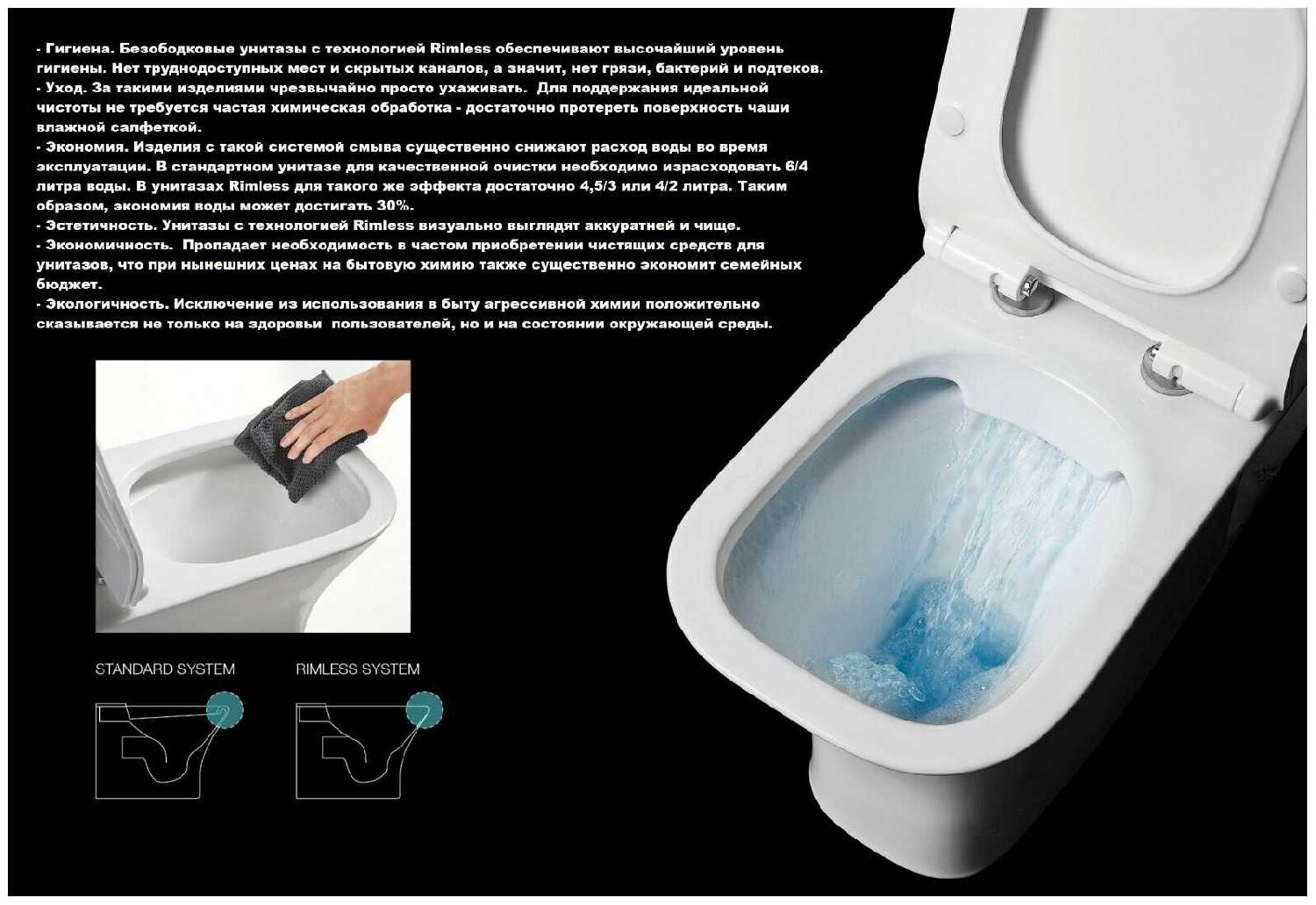 - Гигиена. Безободковые унитазы с технологией Rimless обеспечивают высочайший уровень гигиены. Нет труднодоступных мест и скрытых каналов, а значит, нет грязи, бактерий и подтеков.
- Уход. За такими изделиями чрезвычайно просто ухаживать. Для поддержания идеальной чистоты не требуется частая химическая обработка - достаточно протереть поверхность чаши влажной салфеткой.
- Экономия. Изделия с такой системой смыва существенно снижают расход воды во время эксплуатации. В стандартном унитазе для качественной очистки необходимо израсходовать 6/4 литра воды. В унитазах Rimless для такого же эффекта достаточно 4,5/3 или 4/2 литра. Таким образом, экономия воды может достигать 30%.
- Эстетичность. Унитазы с технологией Rimless визуально выглядят аккуратней и чище.
- Экономичность. Пропадает необходимость в частом приобретении чистящих средств для унитазов, что при нынешних ценах на бытовую химию также существенно экономит семейных бюджет.
- Экологичность. Исключение из использования в быту агрессивной химии положительно сказывается не только на здоровьи пользователей, но и на состоянии окружающей среды.

STANDARD SYSTEM

RIMLESS SYSTEM