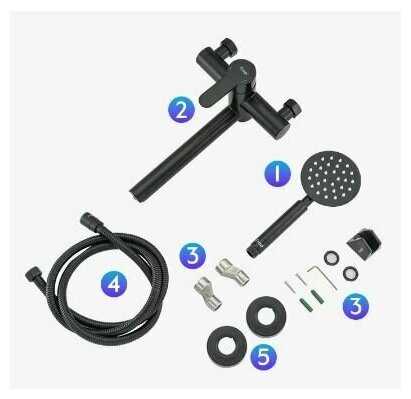 2

1

3

4

3

5