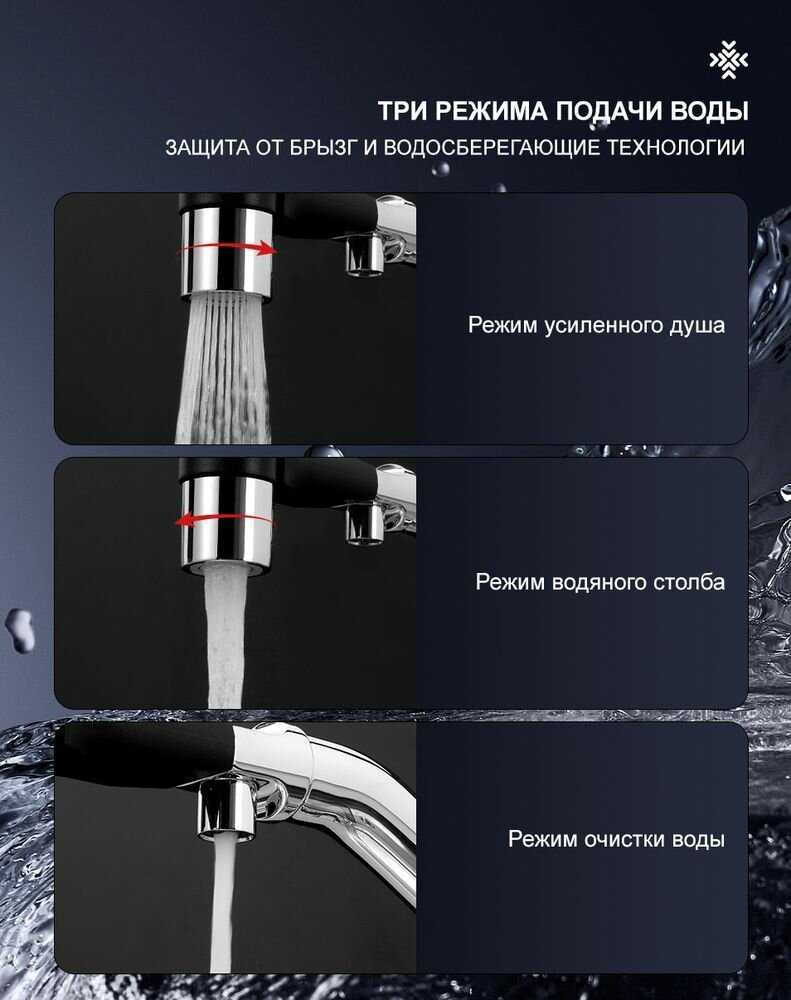 ТРИ РЕЖИМА ПОДАЧИ ВОДЫ
ЗАЩИТА ОТ БРЫЗГ И ВОДОСБЕРЕГАЮЩИЕ ТЕХНОЛОГИИ

Режим усиленного душа

Режим водяного столба

Режим очистки воды