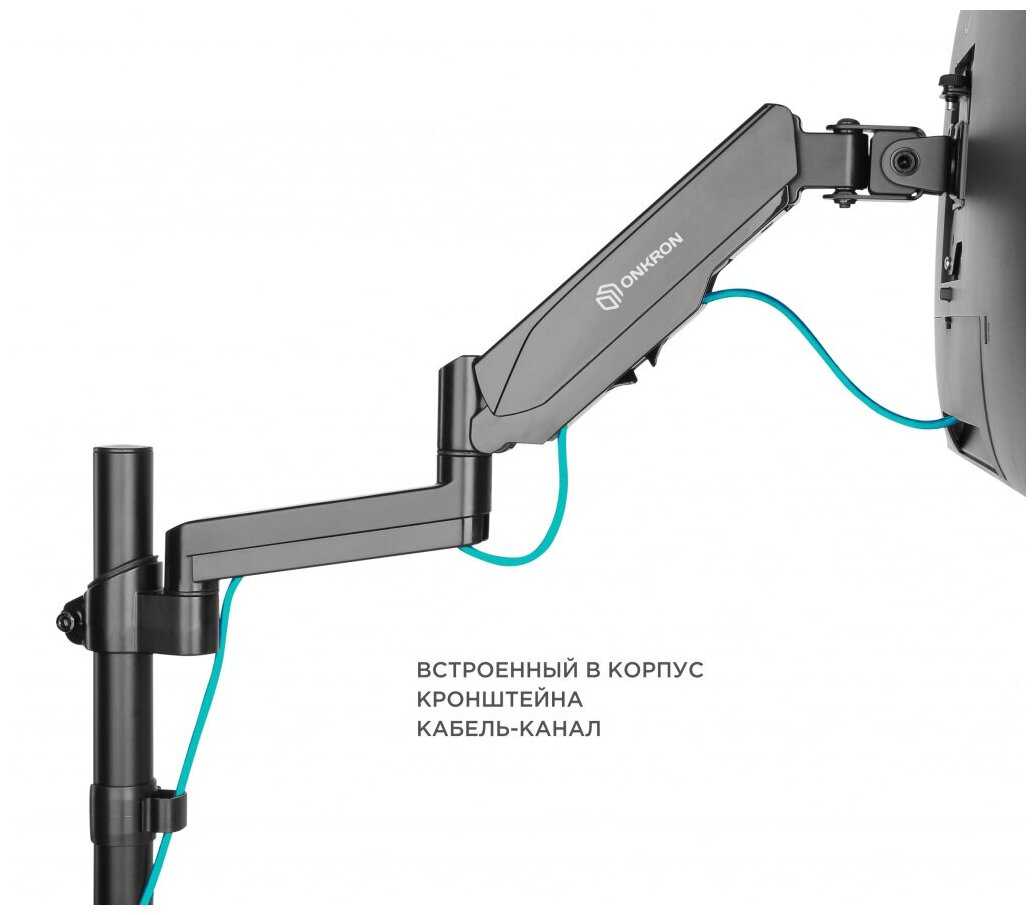 ONKRON

ВСТРОЕННЫЙ В КОРПУС КРОНШТЕЙНА КАБЕЛЬ-КАНАЛ