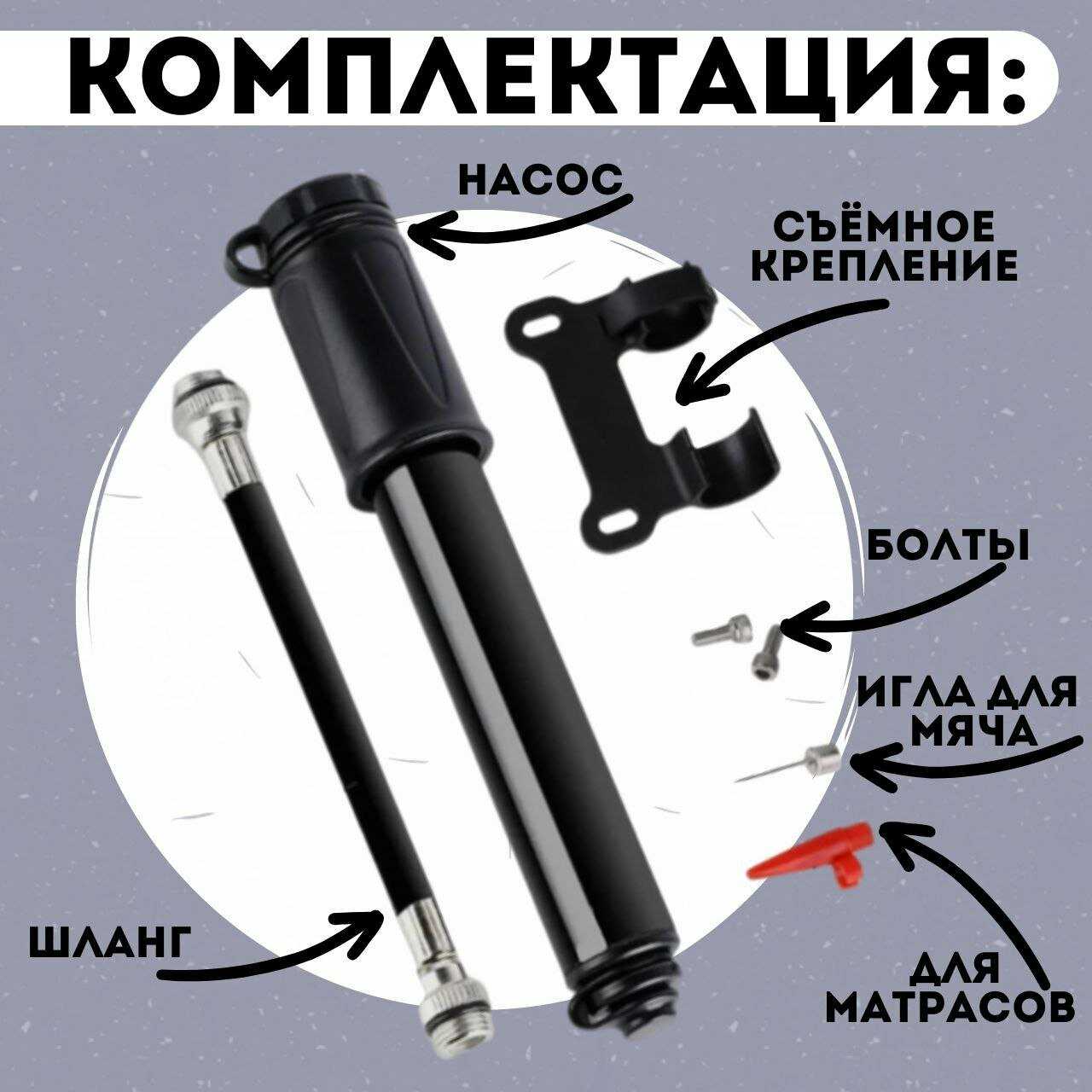 КОМПЛЕКТАЦИЯ:

НАСОС

СЪЁМНОЕ КРЕПЛЕНИЕ

БОЛТЫ

ИГЛА ДЛЯ МЯЧА

ШЛАНГ

ДЛЯ МАТРАСОВ