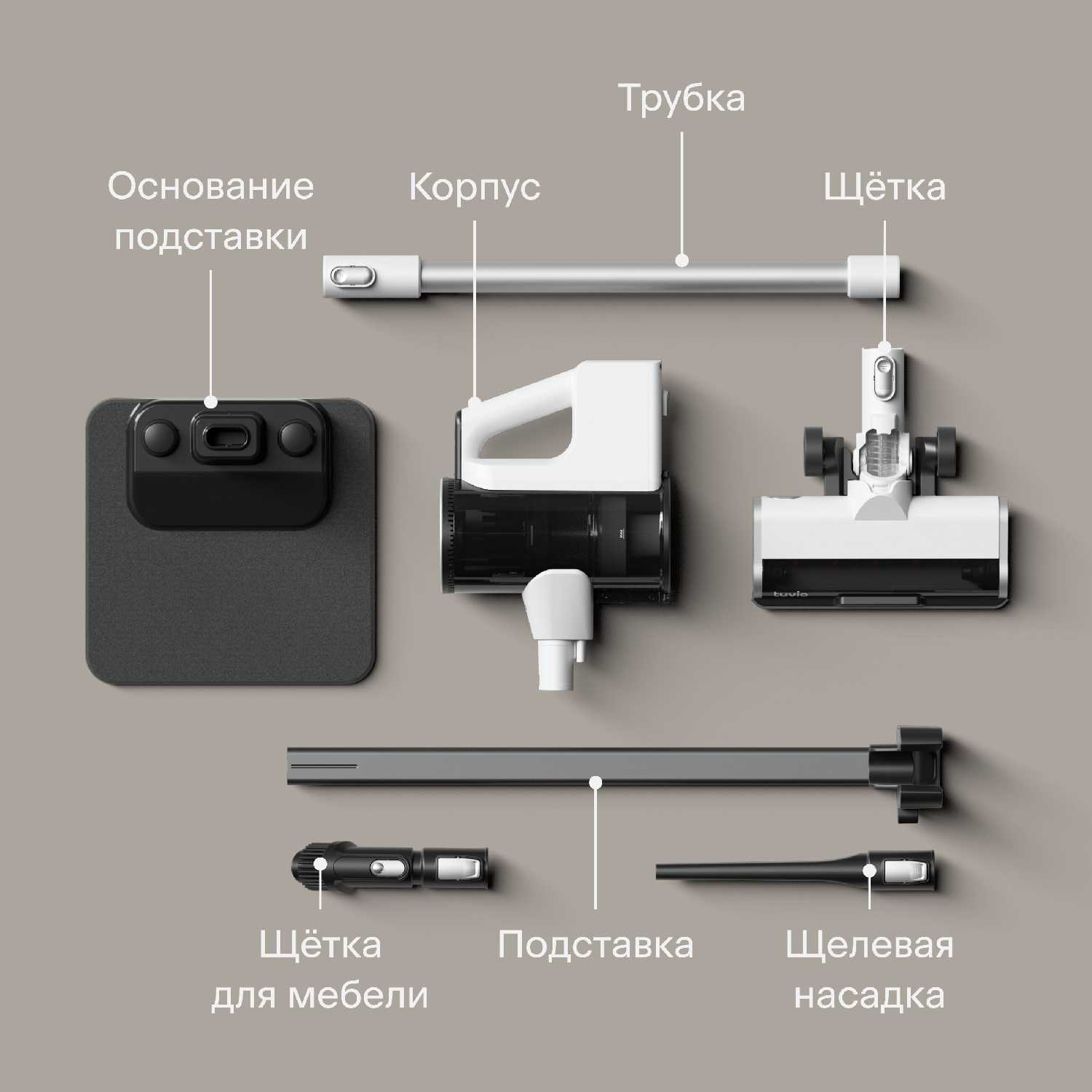 Трубка

Основание подставки

Корпус

Щётка

tuvio

Щётка для мебели

Подставка

Щелевая насадка