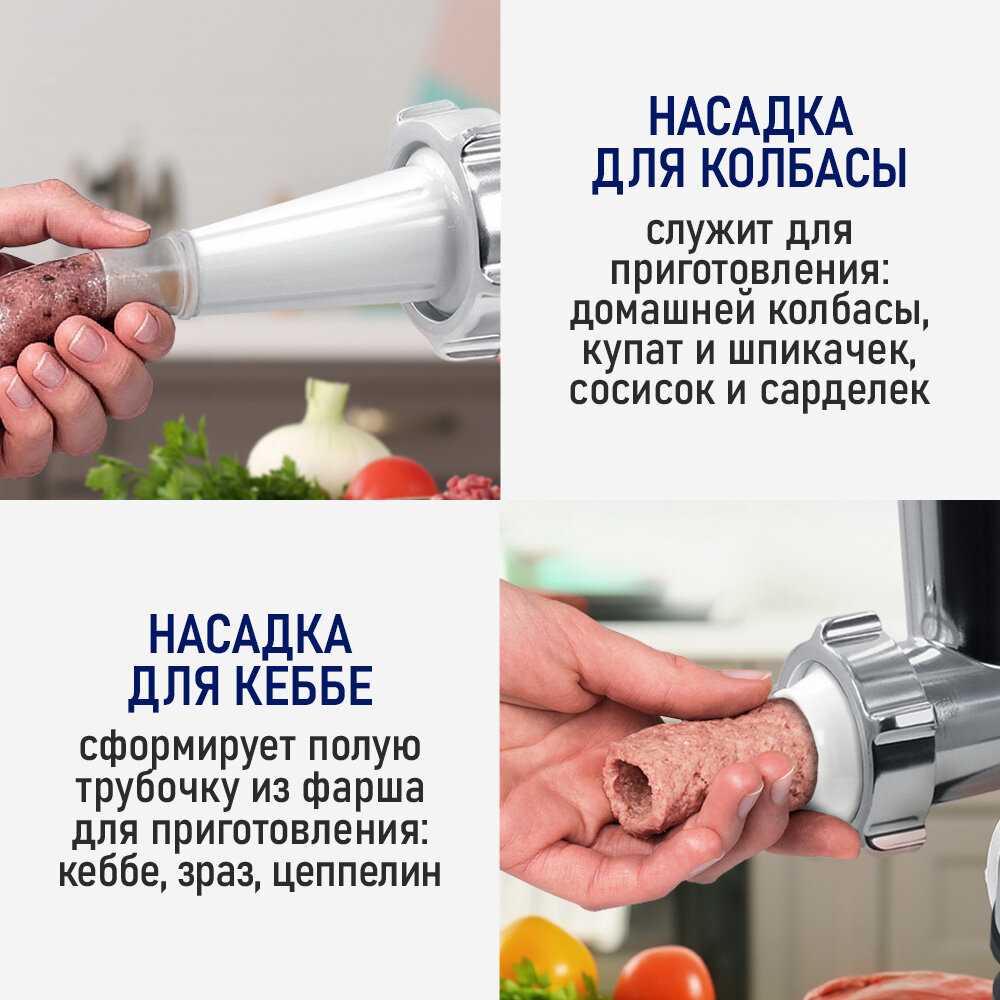 НАСАДКА ДЛЯ КОЛБАСЫ

служит для приготовления: домашней колбасы, купат и шпикачек, сосисок и сарделек

НАСАДКА ДЛЯ КЕББЕ

сформирует полую трубочку из фарша для приготовления: кеббе, зраз, цеппелин