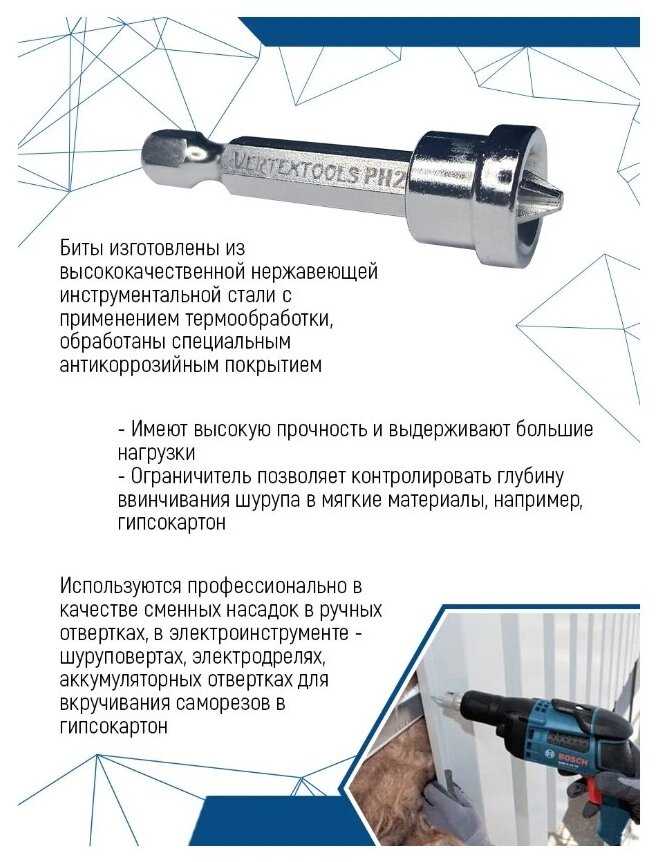 VERTEXTOOLS PH2

Биты изготовлены из высококачественной нержавеющей инструментальной стали с применением термообработки, обработаны специальным антикоррозийным покрытием

- Имеют высокую прочность и выдерживают большие нагрузки
- Ограничитель позволяет контролировать глубину ввинчивания шурупа в мягкие материалы, например, гипсокартон

Используются профессионально в качестве сменных насадок в ручных отвертках, в электроинструменте - шуруповертах, электродрелях, аккумуляторных отвертках для вкручивания саморезов в гипсокартон

BOSCH