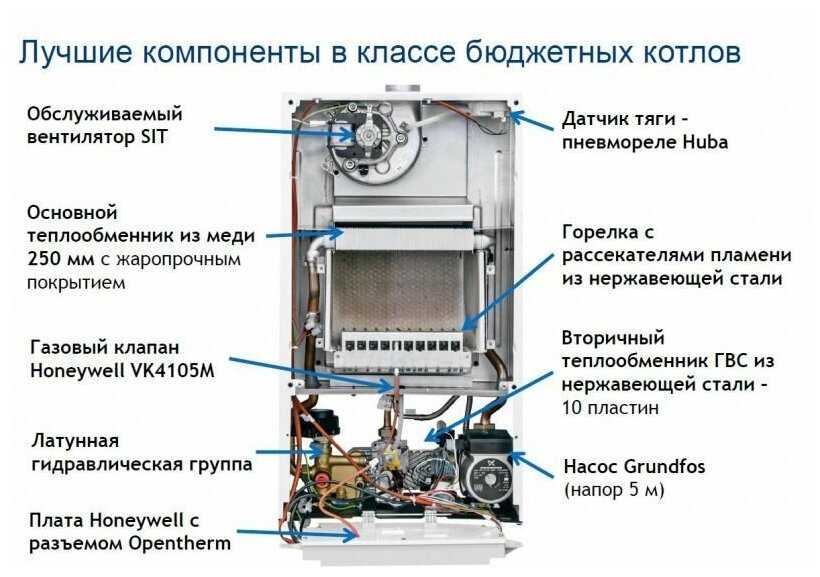 Лучшие компоненты в классе бюджетных котлов

Обслуживаемый вентилятор SIT

Основной теплообменник из меди 250 мм с жаропрочным покрытием

Газовый клапан Honeywell VK4105M

Латунная гидравлическая группа

Плата Honeywell с разъемом Opentherm

Датчик тяги - пневмореле Huba

Горелка с рассекателями пламени из нержавеющей стали

Вторичный теплообменник ГВС из нержавеющей стали - 10 пластин

Насос Grundfos (напор 5 м)