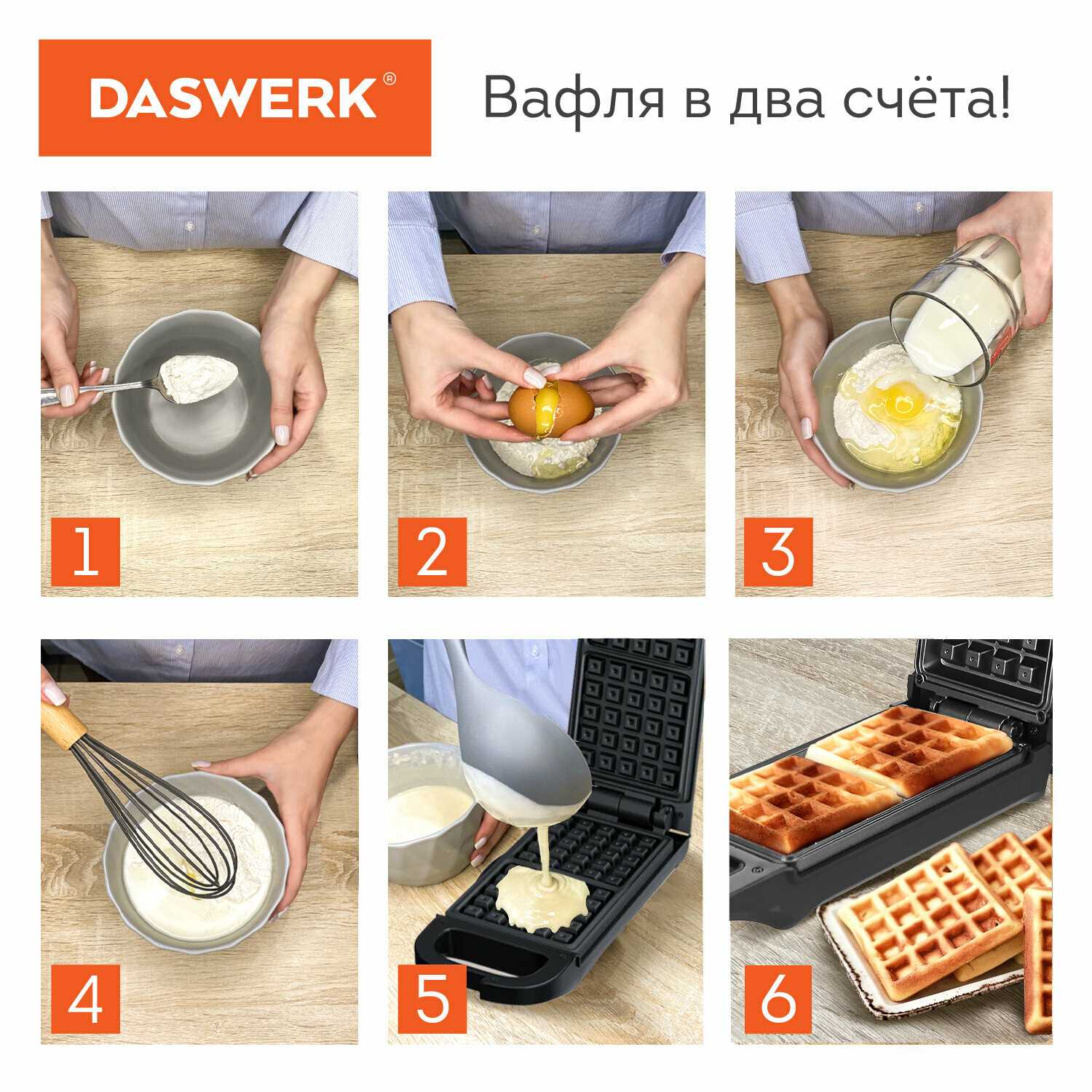 DASWERK®

Вафля в два счёта!

1

2

3

4

5

6