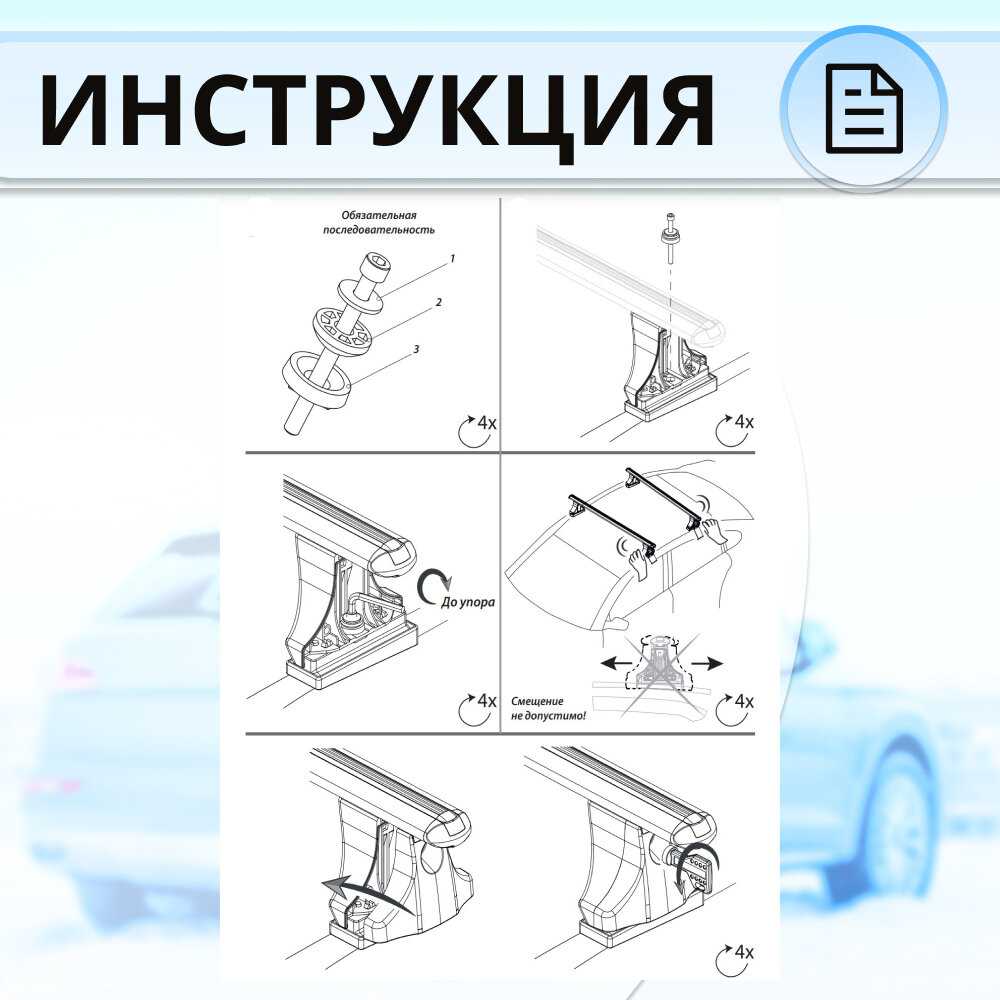 ИНСТРУКЦИЯ

Обязательная последовательность

1

2

3

4x

4x

До упора

4x

Смещение не допустимо!

4x

4x