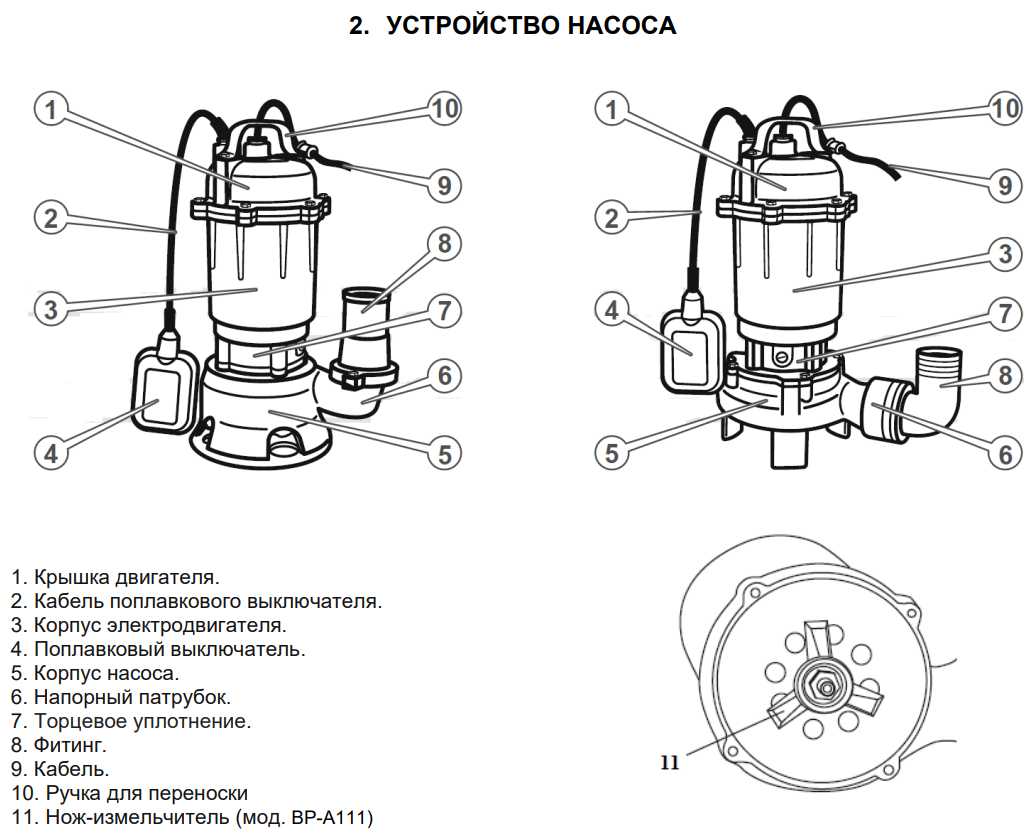 2. УСТРОЙСТВО НАСОСА

1
10
9
2
8
3
7
6
4
5

1
10
9
2
3
4
7
8
5
6

1. Крышка двигателя.
2. Кабель поплавкового выключателя.
3. Корпус электродвигателя.
4. Поплавковый выключатель.
5. Корпус насоса.
6. Напорный патрубок.
7. Торцевое уплотнение.
8. Фитинг.
9. Кабель.
10. Ручка для переноски
11. Нож-измельчитель (мод. ВР-А111)

11