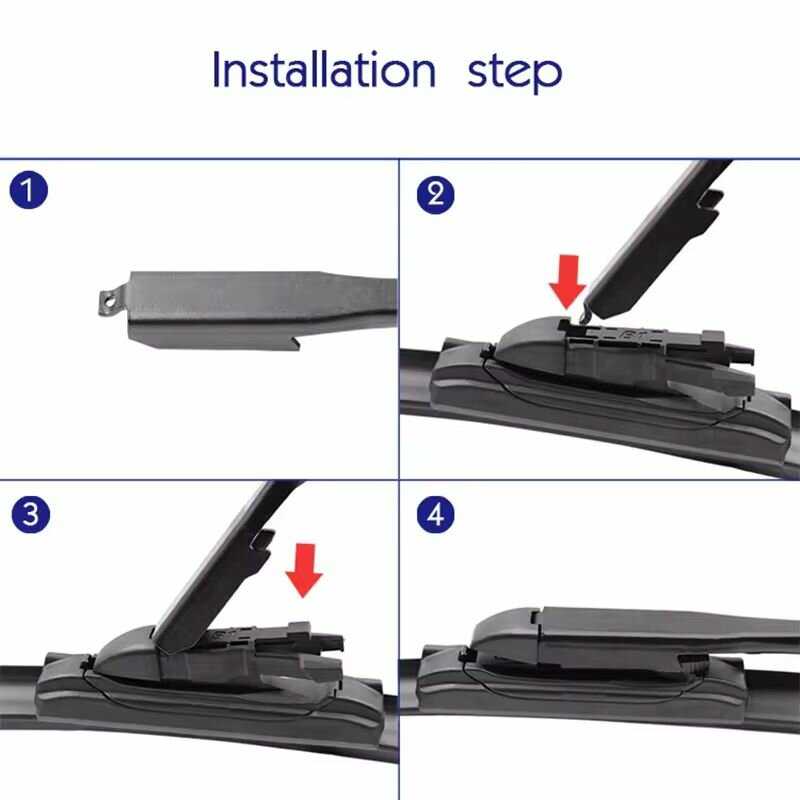 Installation step

1

2

3

4