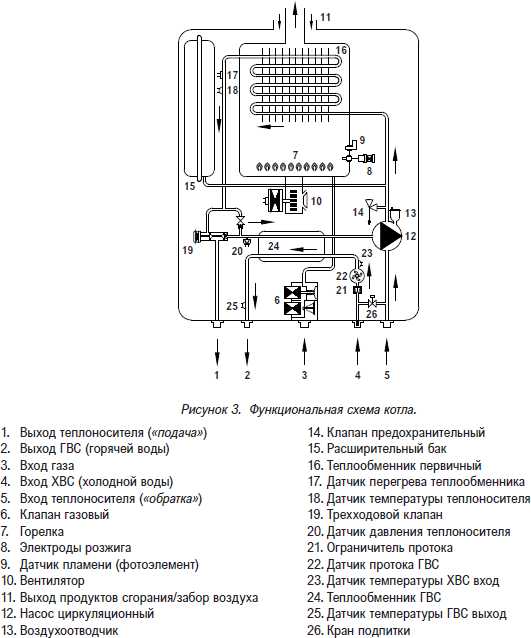 11
16
17
18
9
7
8
15
10
14
13
12
19
20
24
23
22
21
25
6
26
1
2
3
4
5

Рисунок 3. Функциональная схема котла.

1. Выход теплоносителя («подача»)
2. Выход ГВС (горячей воды)
3. Вход газа
4. Вход ХВС (холодной воды)
5. Вход теплоносителя («обратка»)
6. Клапан газовый
7. Горелка
8. Электроды розжига
9. Датчик пламени (фотоэлемент)
10. Вентилятор
11. Выход продуктов сгорания/забор воздуха
12. Насос циркуляционный
13. Воздухоотводчик

14. Клапан предохранительный
15. Расширительный бак
16. Теплообменник первичный
17. Датчик перегрева теплообменника
18. Датчик температуры теплоносителя
19. Трехходовой клапан
20. Датчик давления теплоносителя
21. Ограничитель протока
22. Датчик протока ГВС
23. Датчик температуры ХВС вход
24. Теплообменник ГВС
25. Датчик температуры ГВС выход
26. Кран подпитки