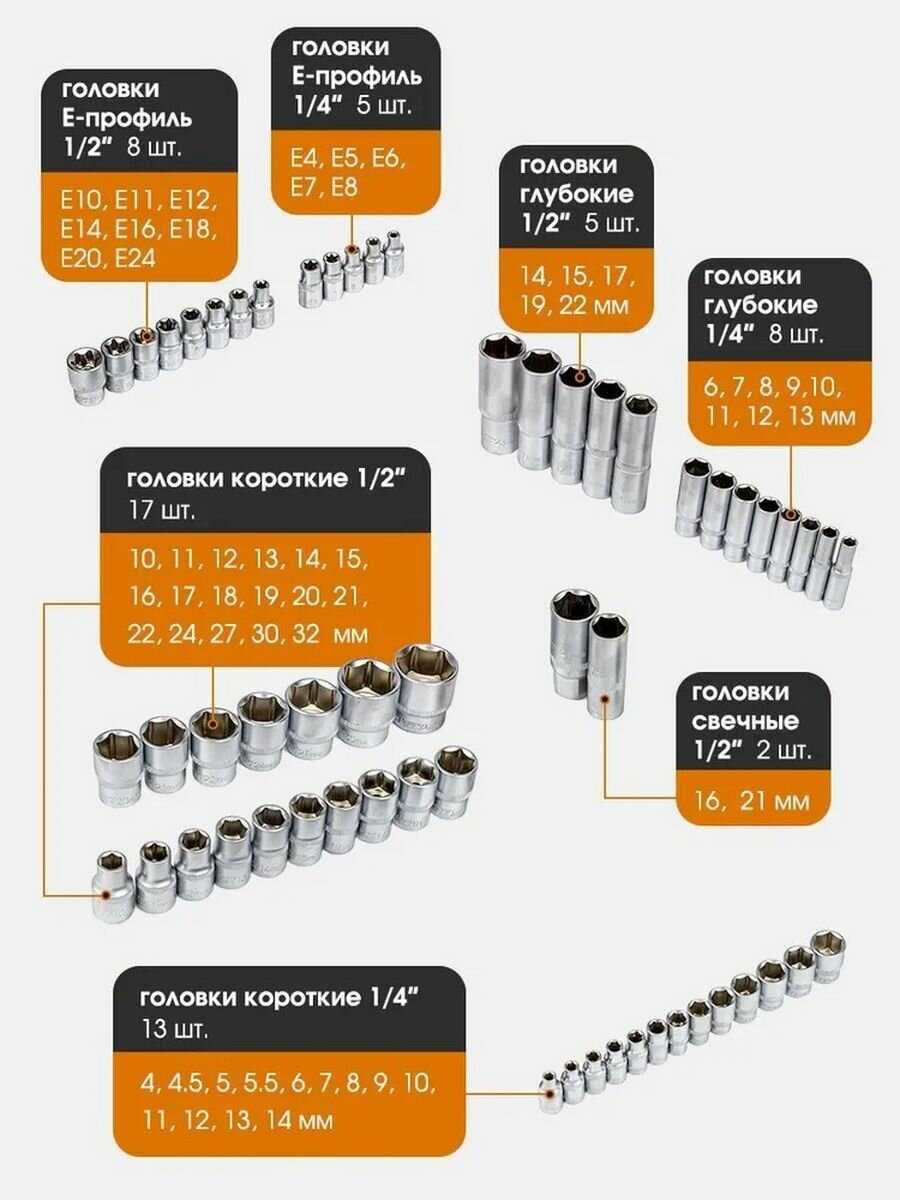 головки Е-профиль 1/2" 8 шт.

E10, E11, E12, E14, E16, E18, E20, E24

головки Е-профиль 1/4" 5 шт.

E4, E5, E6, E7, E8

головки глубокие 1/2" 5 шт.

14, 15, 17, 19, 22 мм

головки глубокие 1/4" 8 шт.

6, 7, 8, 9,10, 11, 12, 13 мм

головки короткие 1/2" 17 шт.

10, 11, 12, 13, 14, 15, 16, 17, 18, 19, 20, 21, 22, 24, 27, 30, 32 мм

головки свечные 1/2" 2 шт.

16, 21 мм

головки короткие 1/4" 13 шт.

4, 4.5, 5, 5.5, 6, 7, 8, 9, 10, 11, 12, 13, 14 мм