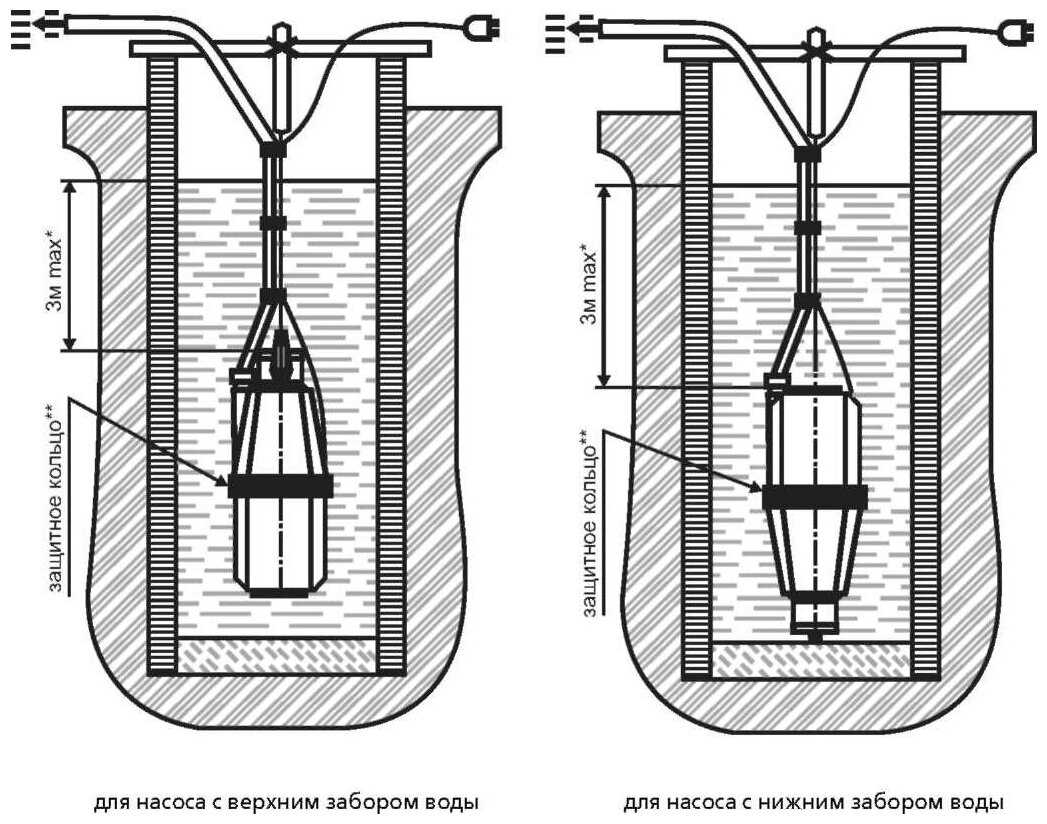 3м max*

защитное кольцо**

для насоса с верхним забором воды

3м max*

защитное кольцо**

для насоса с нижним забором воды