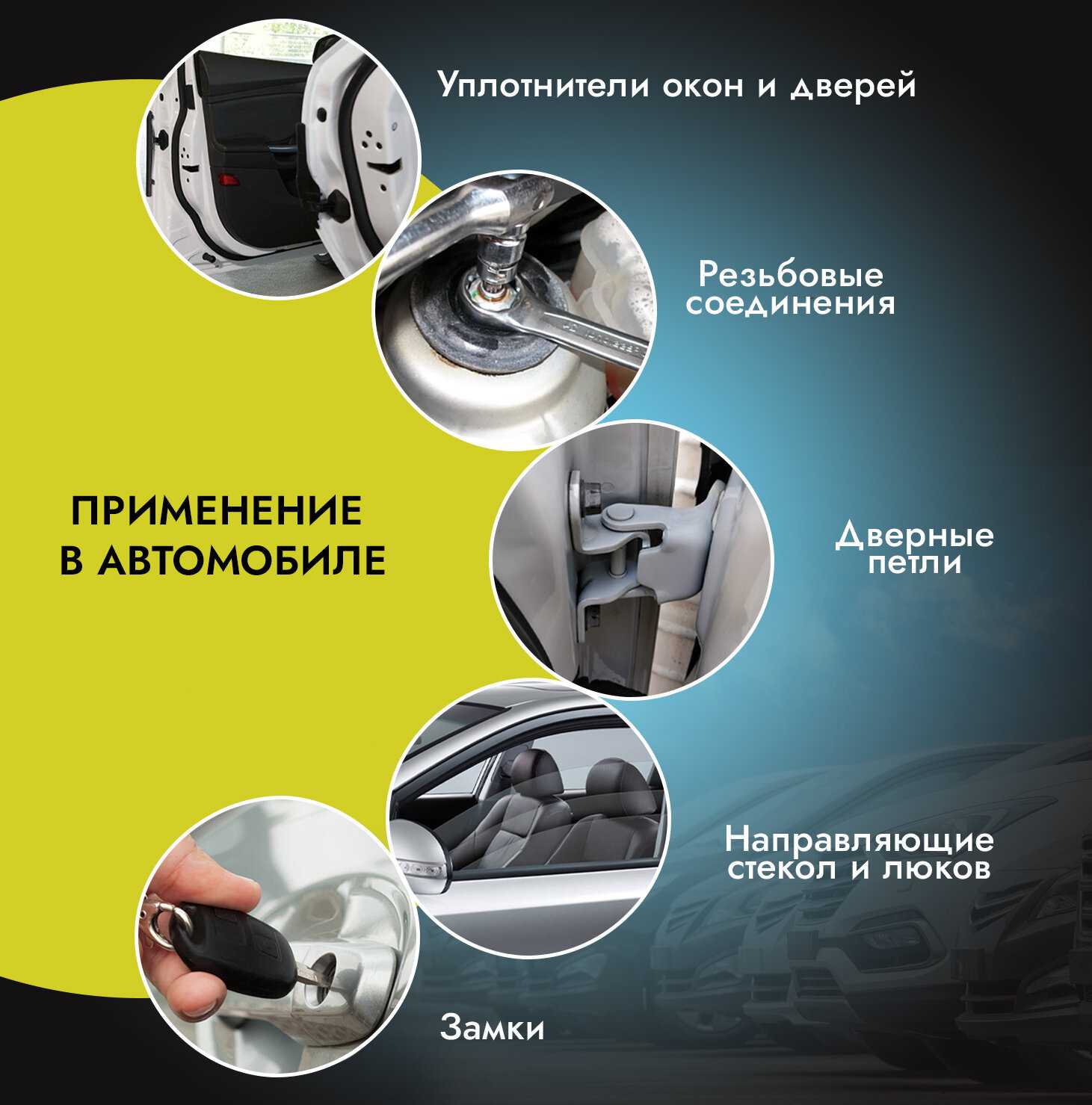 Уплотнители окон и дверей

Резьбовые соединения

ПРИМЕНЕНИЕ В АВТОМОБИЛЕ

Дверные петли

Направляющие стекол и люков

Замки