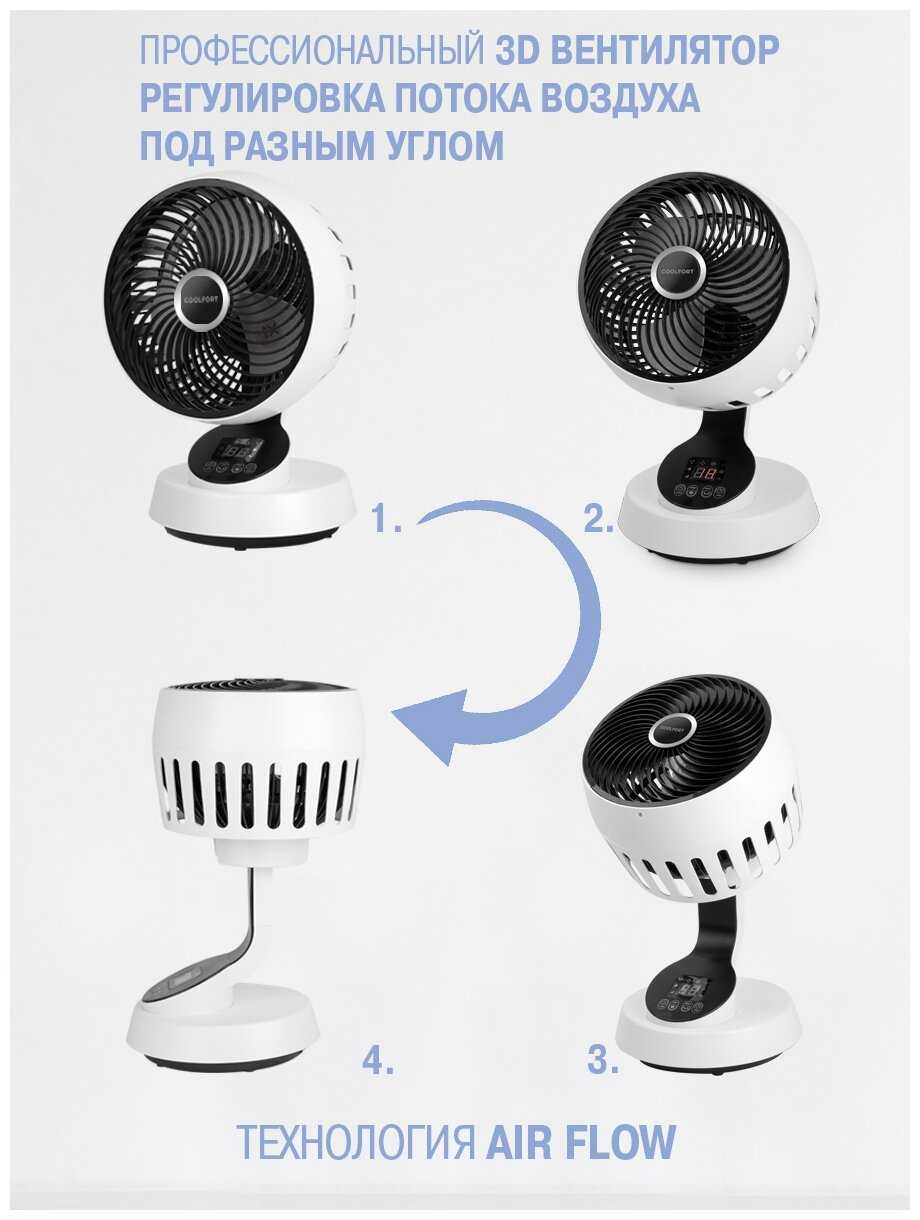 ПРОФЕССИОНАЛЬНЫЙ 3D ВЕНТИЛЯТОР
РЕГУЛИРОВКА ПОТОКА ВОЗДУХА
ПОД РАЗНЫМ УГЛОМ

COOLFORT

COOLFORT

1.

2.

COOLFORT

4.

3.

ТЕХНОЛОГИЯ AIR FLOW