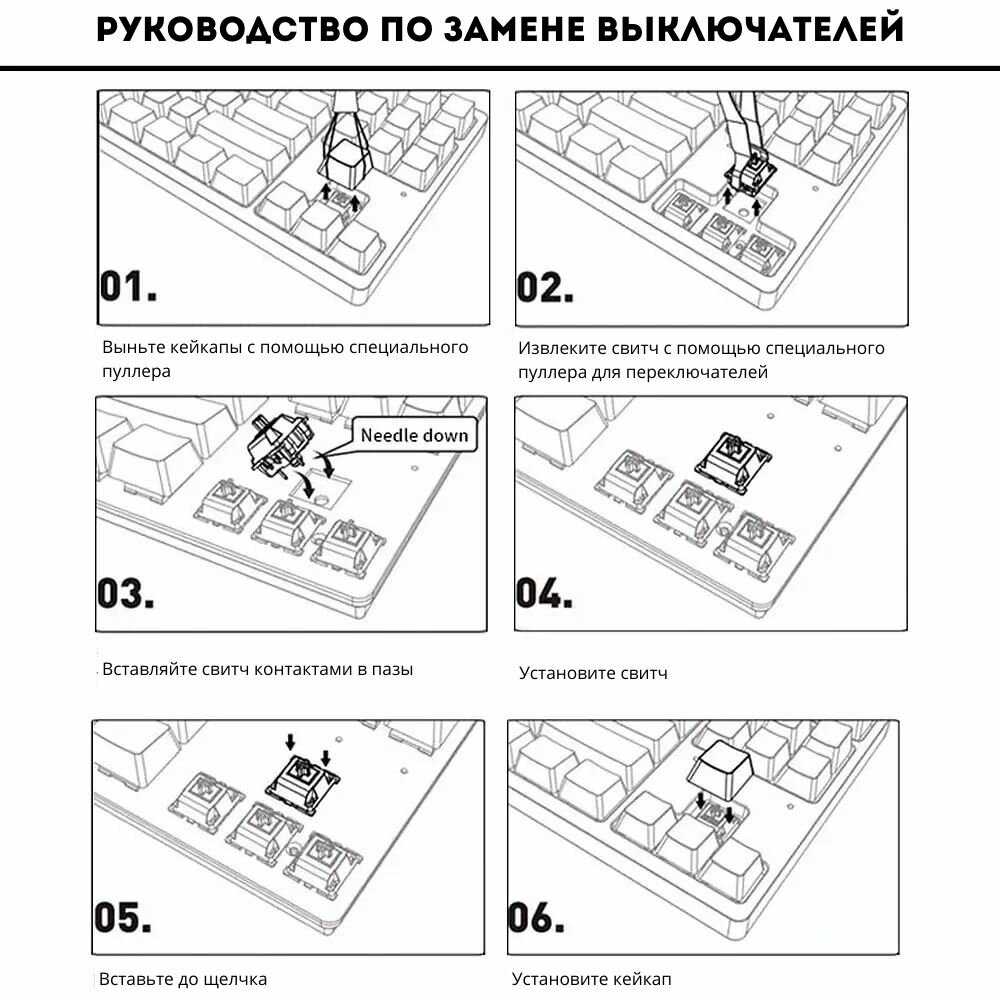 РУКОВОДСТВО ПО ЗАМЕНЕ ВЫКЛЮЧАТЕЛЕЙ

01.

Выньте кейкапы с помощью специального пуллера

02.

Извлеките свитч с помощью специального пуллера для переключателей

Needle down

03.

Вставляйте свитч контактами в пазы

04.

Установите свитч

05.

Вставьте до щелчка

06.

Установите кейкап