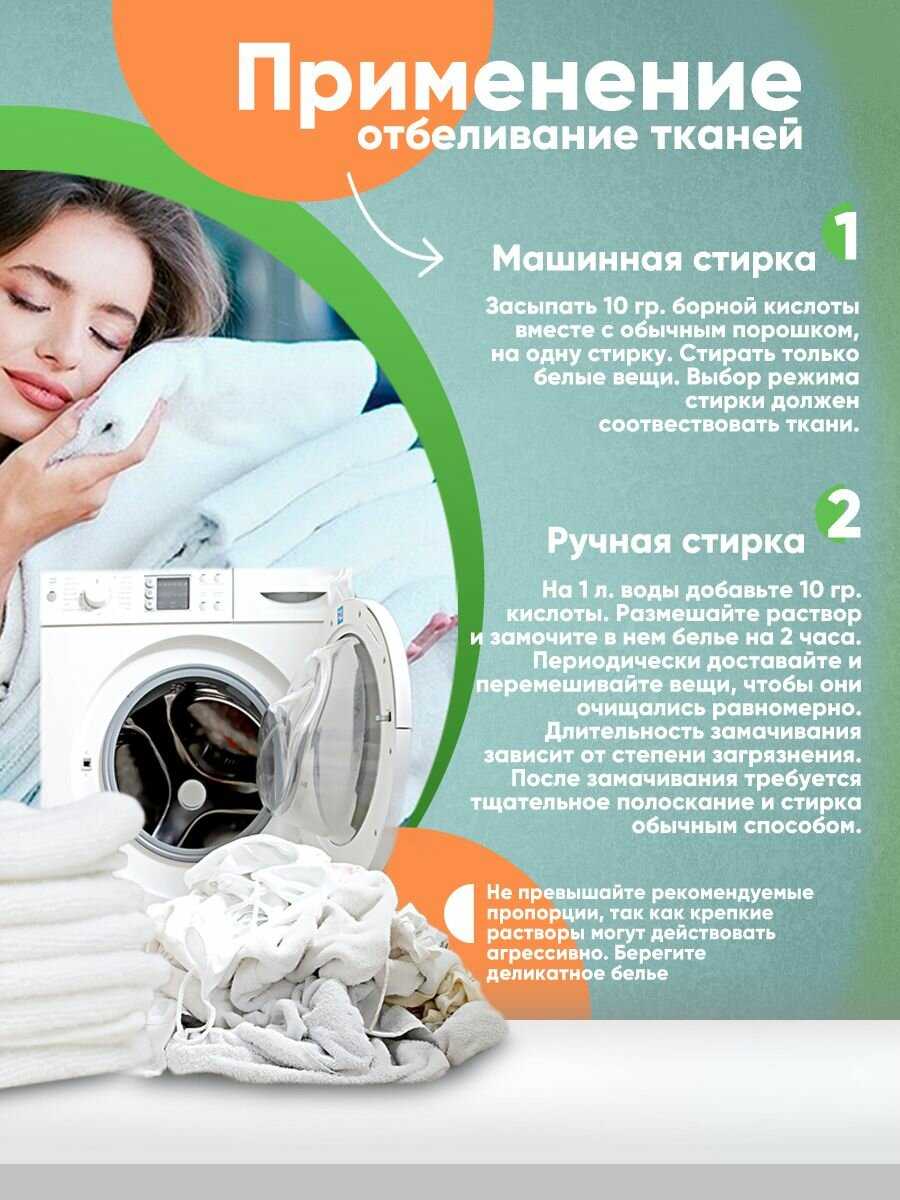 Применение
отбеливание тканей

Машинная стирка 1

Засыпать 10 гр. борной кислоты вместе с обычным порошком, на одну стирку. Стирать только белые вещи. Выбор режима стирки должен соотвествовать ткани.

Ручная стирка 2

На 1 л. воды добавьте 10 гр. кислоты. Размешайте раствор и замочите в нем белье на 2 часа. Периодически доставайте и перемешивайте вещи, чтобы они очищались равномерно. Длительность замачивания зависит от степени загрязнения. После замачивания требуется тщательное полоскание и стирка обычным способом.

Не превышайте рекомендуемые пропорции, так как крепкие растворы могут действовать агрессивно. Берегите деликатное белье