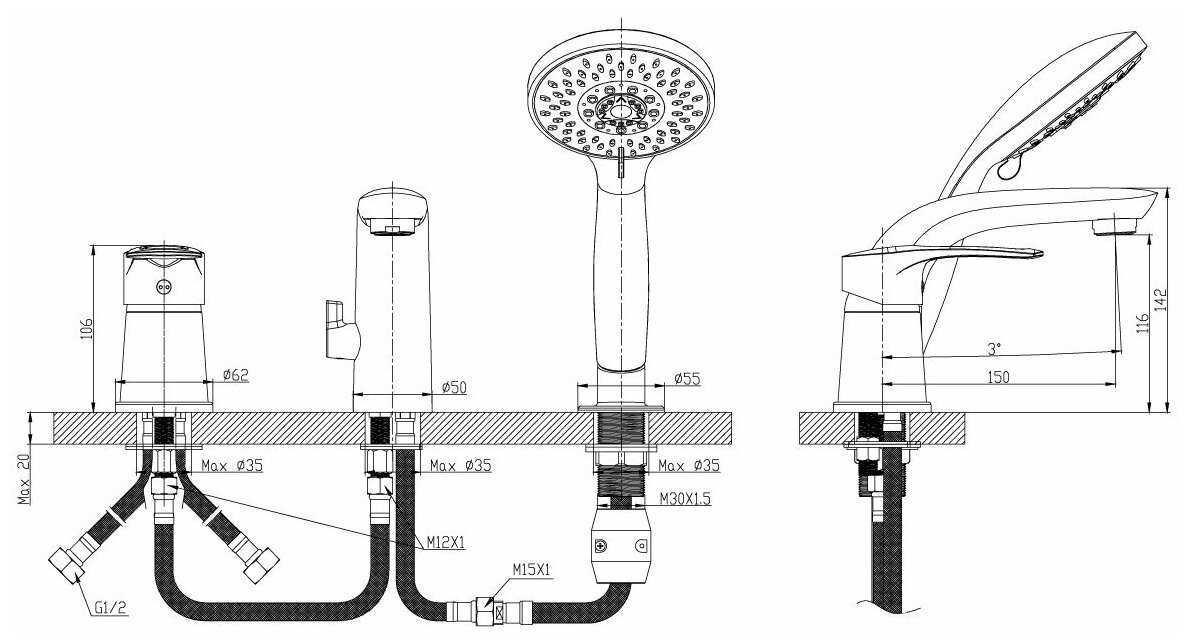 106
ø62
ø50
ø55
Max 20
Max ø35
Max ø35
Max ø35
M30X1.5
M12X1
M15X1
G1/2
3°
150
116
142